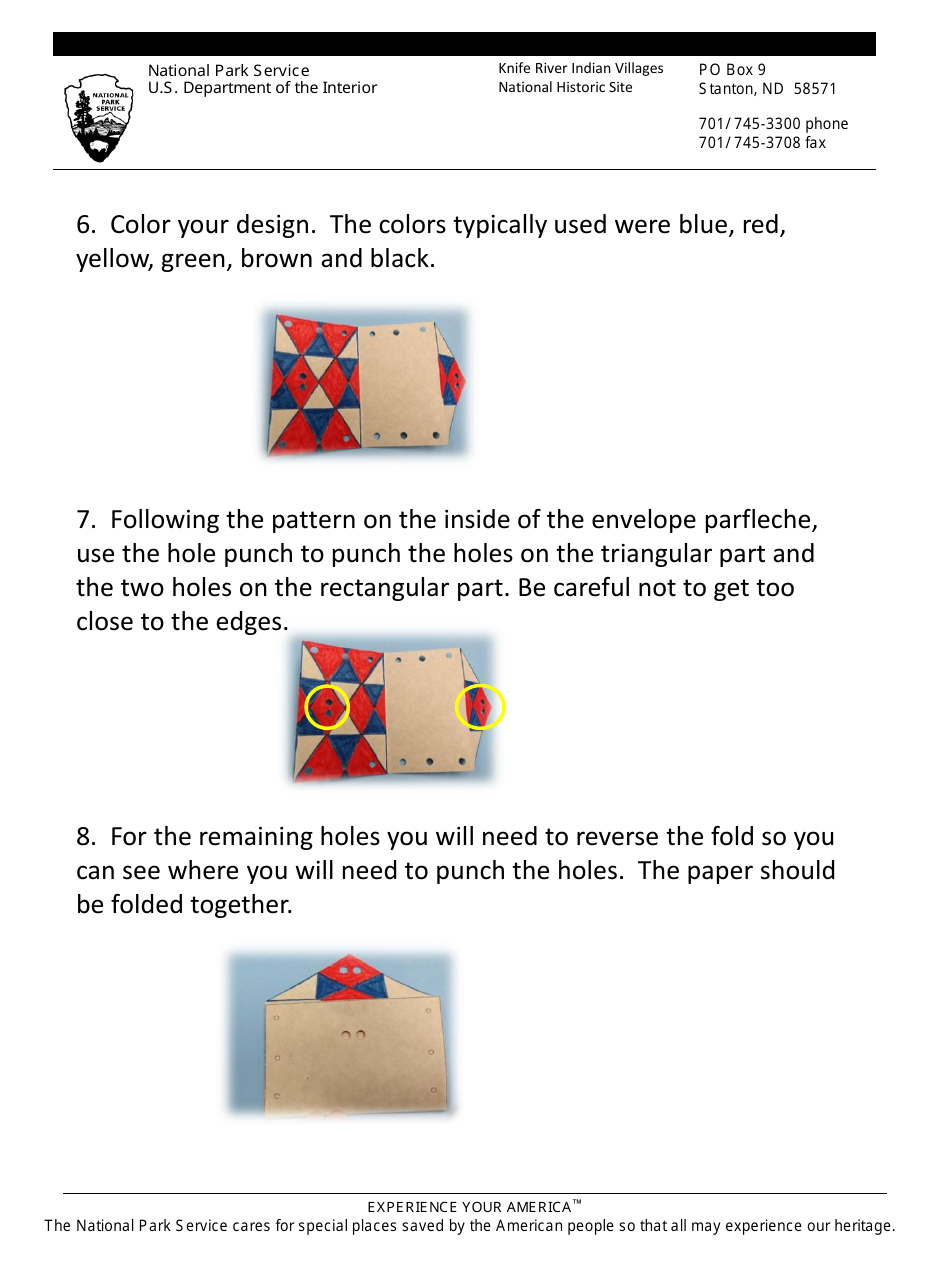 NATIONAL PARK SERVICE

National Park Service
U.S. Department of the Interior

Knife River Indian Villages
National Historic Site

PO Box 9
Stanton, ND 58571

701/745-3300 phone
701/745-3708 fax

6. Color your design. The colors typically used were blue, red, yellow, green, brown and black.

7. Following the pattern on the inside of the envelope parfleche, use the hole punch to punch the holes on the triangular part and the two holes on the rectangular part. Be careful not to get too close to the edges.

8. For the remaining holes you will need to reverse the fold so you can see where you will need to punch the holes. The paper should be folded together.

EXPERIENCE YOUR AMERICA™
The National Park Service cares for special places saved by the American people so that all may experience our heritage.