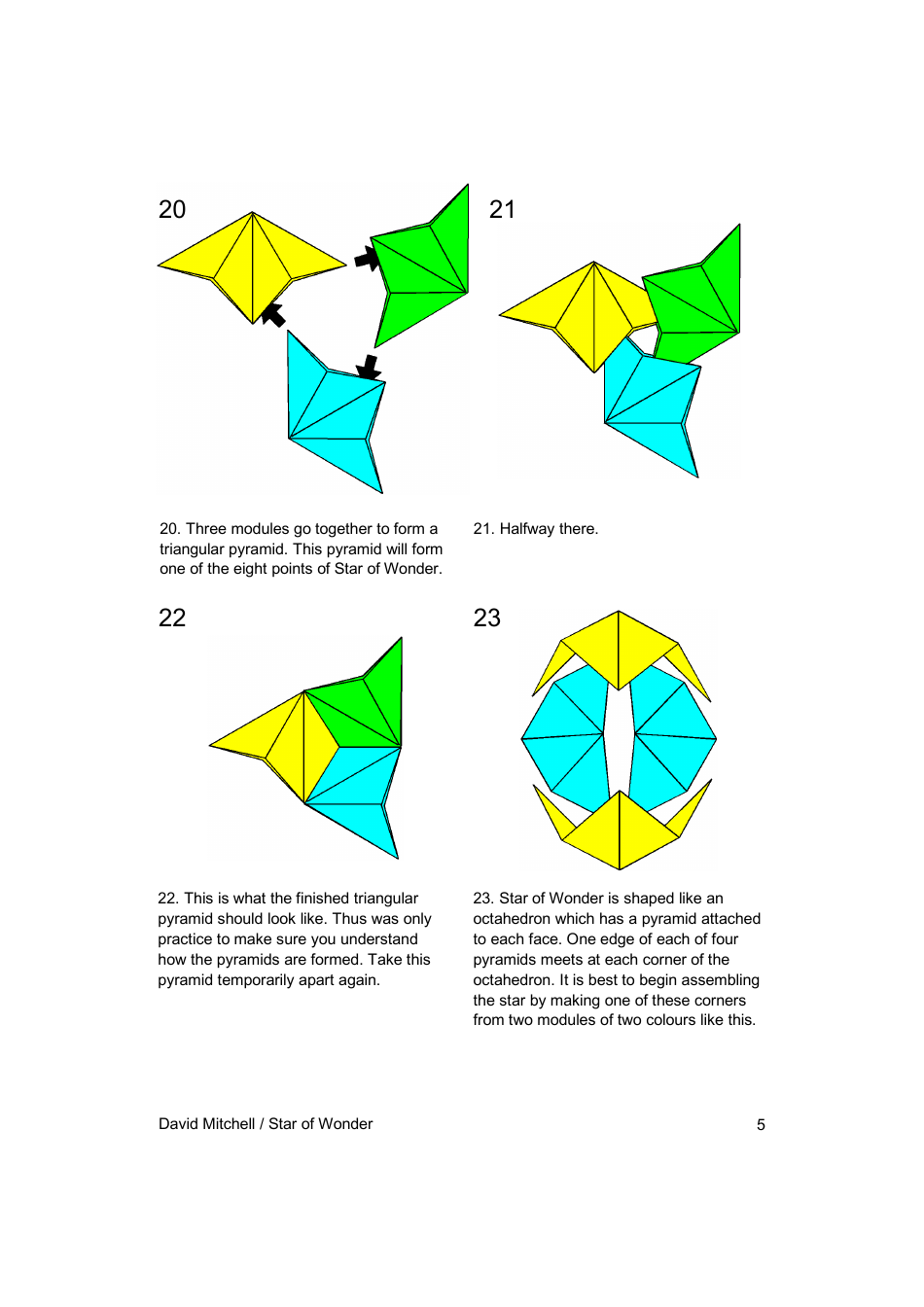 20

21

20. Three modules go together to form a triangular pyramid. This pyramid will form one of the eight points of Star of Wonder.

21. Halfway there.

22

23

22. This is what the finished triangular pyramid should look like. Thus was only practice to make sure you understand how the pyramids are formed. Take this pyramid temporarily apart again.

23. Star of Wonder is shaped like an octahedron which has a pyramid attached to each face. One edge of each of four pyramids meets at each corner of the octahedron. It is best to begin assembling the star by making one of these corners from two modules of two colours like this.

David Mitchell / Star of Wonder

5