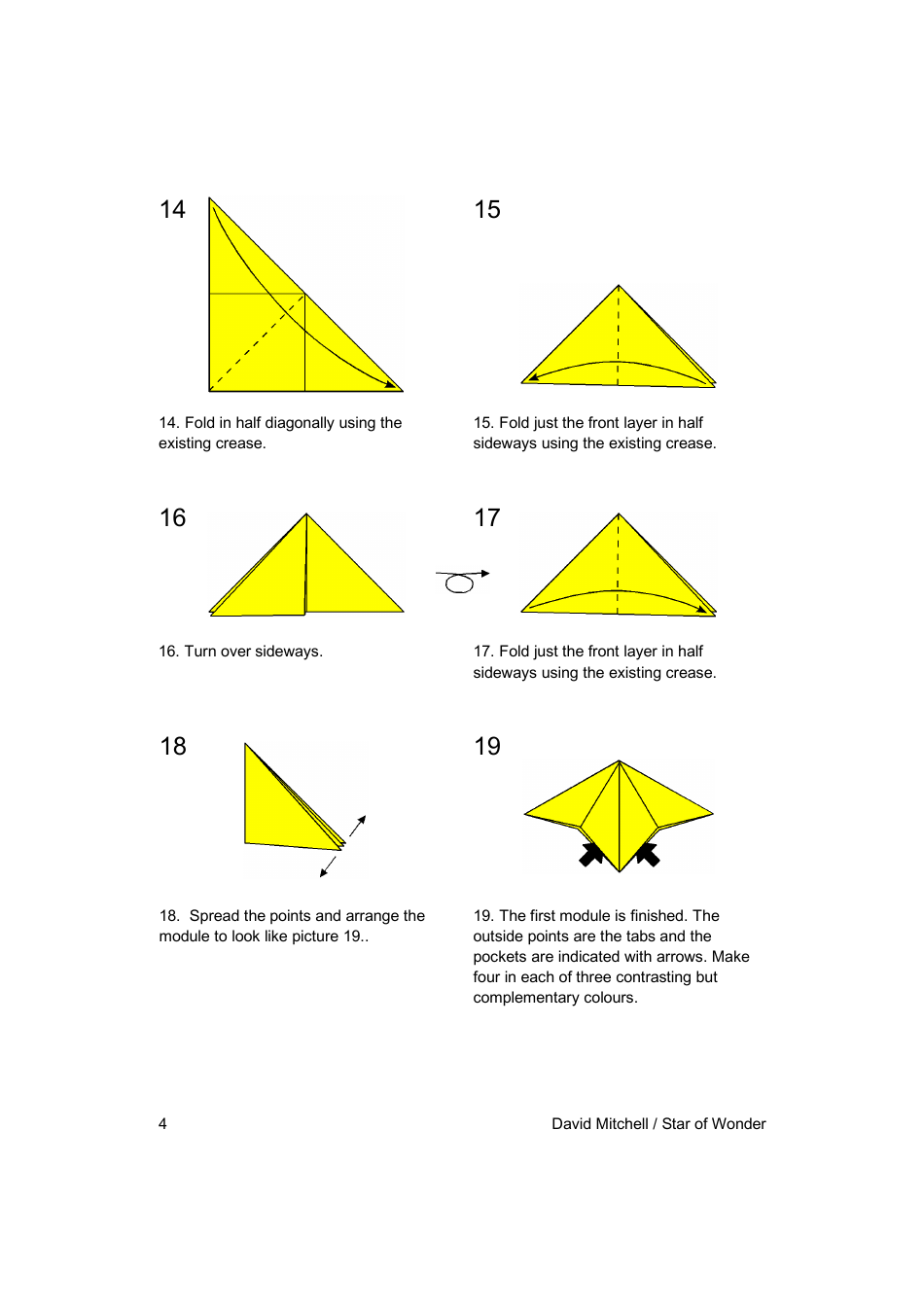 14

14. Fold in half diagonally using the existing crease.

15

15. Fold just the front layer in half sideways using the existing crease.

16

16. Turn over sideways.

17

17. Fold just the front layer in half sideways using the existing crease.

18

18. Spread the points and arrange the module to look like picture 19..

19

19. The first module is finished. The outside points are the tabs and the pockets are indicated with arrows. Make four in each of three contrasting but complementary colours.

4

David Mitchell / Star of Wonder