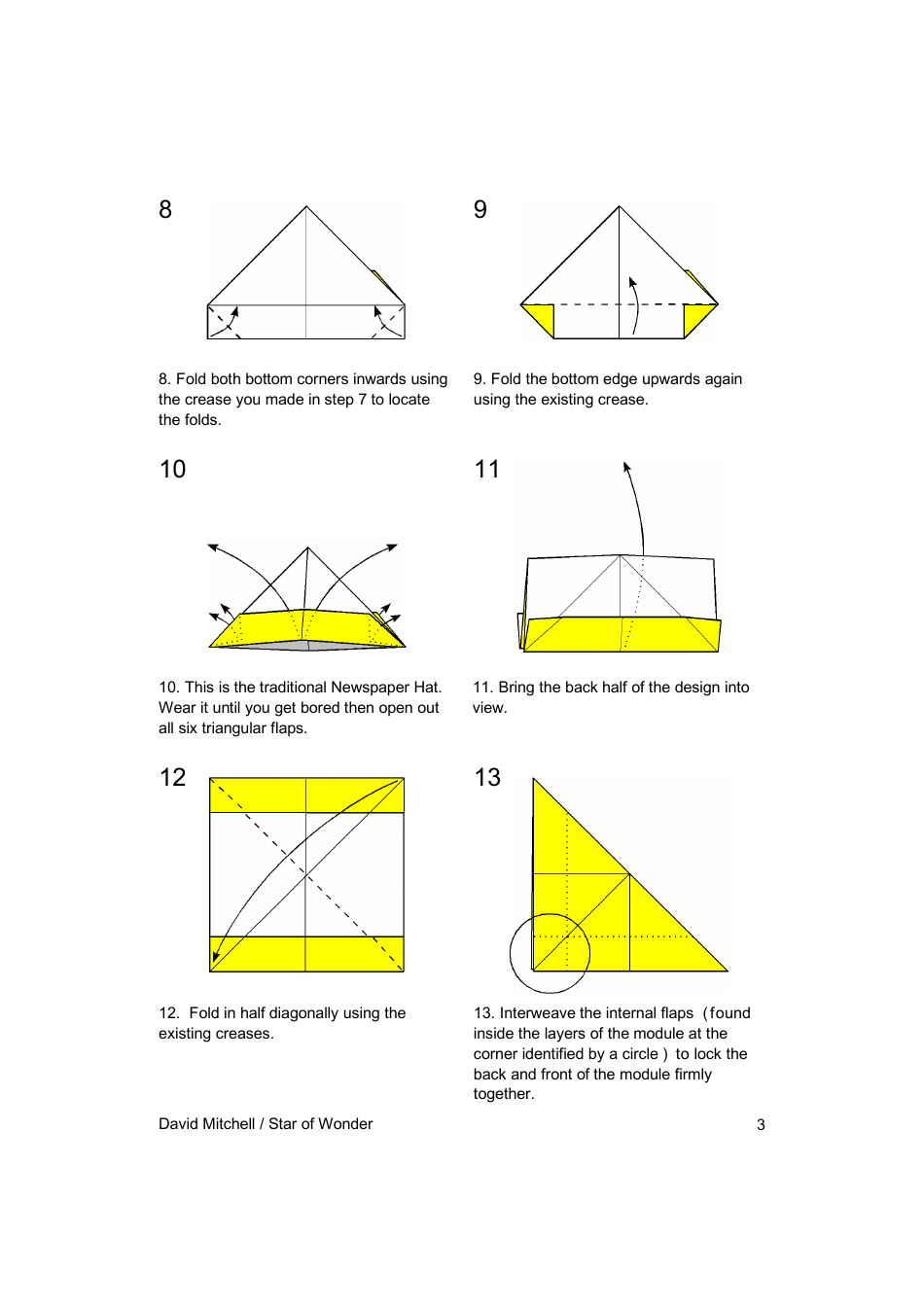 8

8. Fold both bottom corners inwards using the crease you made in step 7 to locate the folds.

9

9. Fold the bottom edge upwards again using the existing crease.

10

10. This is the traditional Newspaper Hat. Wear it until you get bored then open out all six triangular flaps.

11

11. Bring the back half of the design into view.

12

12. Fold in half diagonally using the existing creases.

13

13. Interweave the internal flaps (found inside the layers of the module at the corner identified by a circle ) to lock the back and front of the module firmly together.

David Mitchell / Star of Wonder

3