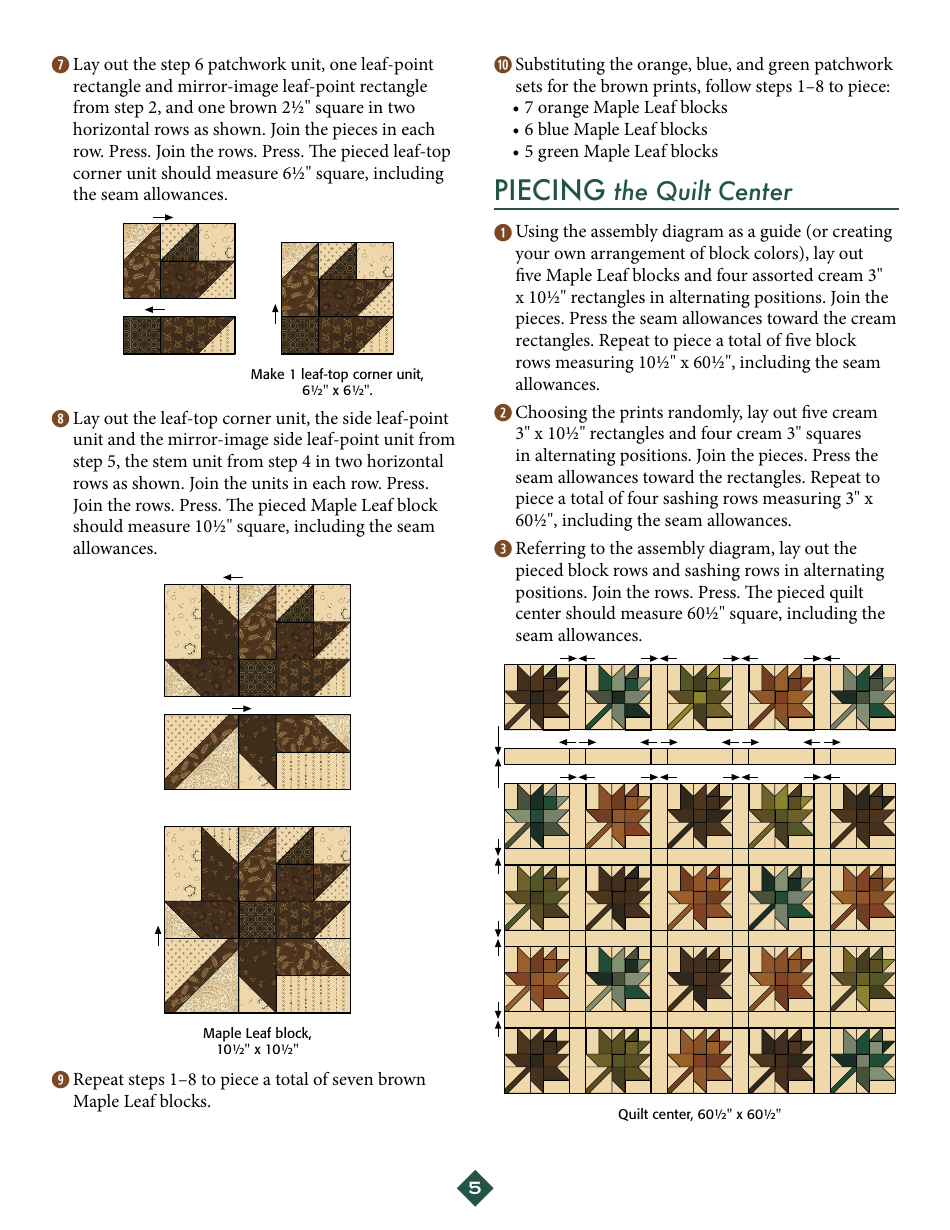 7 Lay out the step 6 patchwork unit, one leaf-point rectangle and mirror-image leaf-point rectangle from step 2, and one brown 2½" square in two horizontal rows as shown. Join the pieces in each row. Press. Join the rows. Press. The pieced leaf-top corner unit should measure 6½" square, including the seam allowances.

Make 1 leaf-top corner unit, 6½" x 6½".

8 Lay out the leaf-top corner unit, the side leaf-point unit and the mirror-image side leaf-point unit from step 5, the stem unit from step 4 in two horizontal rows as shown. Join the units in each row. Press. Join the rows. Press. The pieced Maple Leaf block should measure 10½" square, including the seam allowances.

Maple Leaf block, 10½" x 10½"

9 Repeat steps 1–8 to piece a total of seven brown Maple Leaf blocks.

10 Substituting the orange, blue, and green patchwork sets for the brown prints, follow steps 1–8 to piece:
• 7 orange Maple Leaf blocks
• 6 blue Maple Leaf blocks
• 5 green Maple Leaf blocks

PIECING the Quilt Center

1 Using the assembly diagram as a guide (or creating your own arrangement of block colors), lay out five Maple Leaf blocks and four assorted cream 3" x 10½" rectangles in alternating positions. Join the pieces. Press the seam allowances toward the cream rectangles. Repeat to piece a total of five block rows measuring 10½" x 60½", including the seam allowances.

2 Choosing the prints randomly, lay out five cream 3" x 10½" rectangles and four cream 3" squares in alternating positions. Join the pieces. Press the seam allowances toward the rectangles. Repeat to piece a total of four sashing rows measuring 3" x 60½", including the seam allowances.

3 Referring to the assembly diagram, lay out the pieced block rows and sashing rows in alternating positions. Join the rows. Press. The pieced quilt center should measure 60½" square, including the seam allowances.

Quilt center, 60½" x 60½"

5