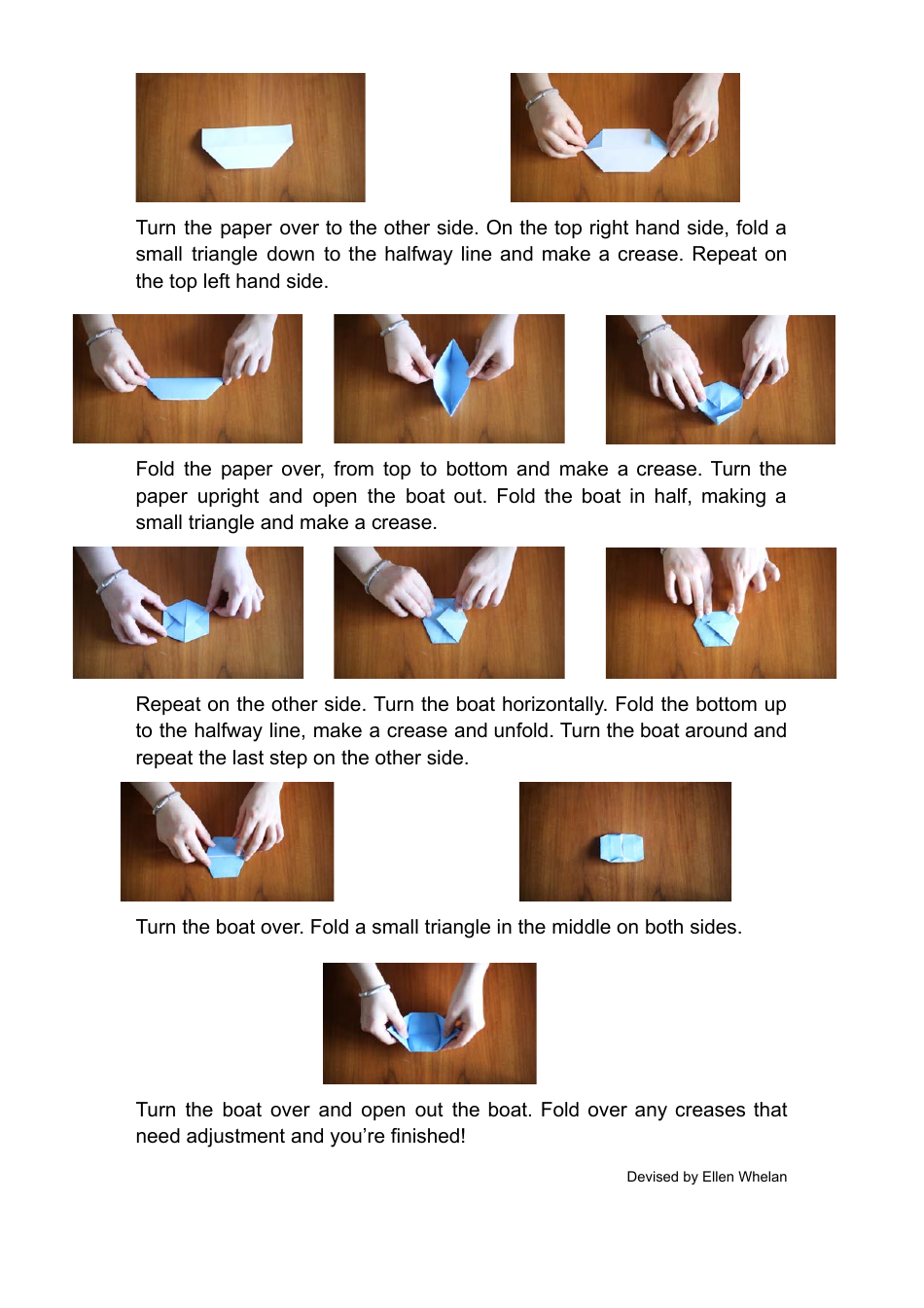 Turn the paper over to the other side. On the top right hand side, fold a small triangle down to the halfway line and make a crease. Repeat on the top left hand side.

Fold the paper over, from top to bottom and make a crease. Turn the paper upright and open the boat out. Fold the boat in half, making a small triangle and make a crease.

Repeat on the other side. Turn the boat horizontally. Fold the bottom up to the halfway line, make a crease and unfold. Turn the boat around and repeat the last step on the other side.

Turn the boat over. Fold a small triangle in the middle on both sides.

Turn the boat over and open out the boat. Fold over any creases that need adjustment and you're finished!

Devised by Ellen Whelan