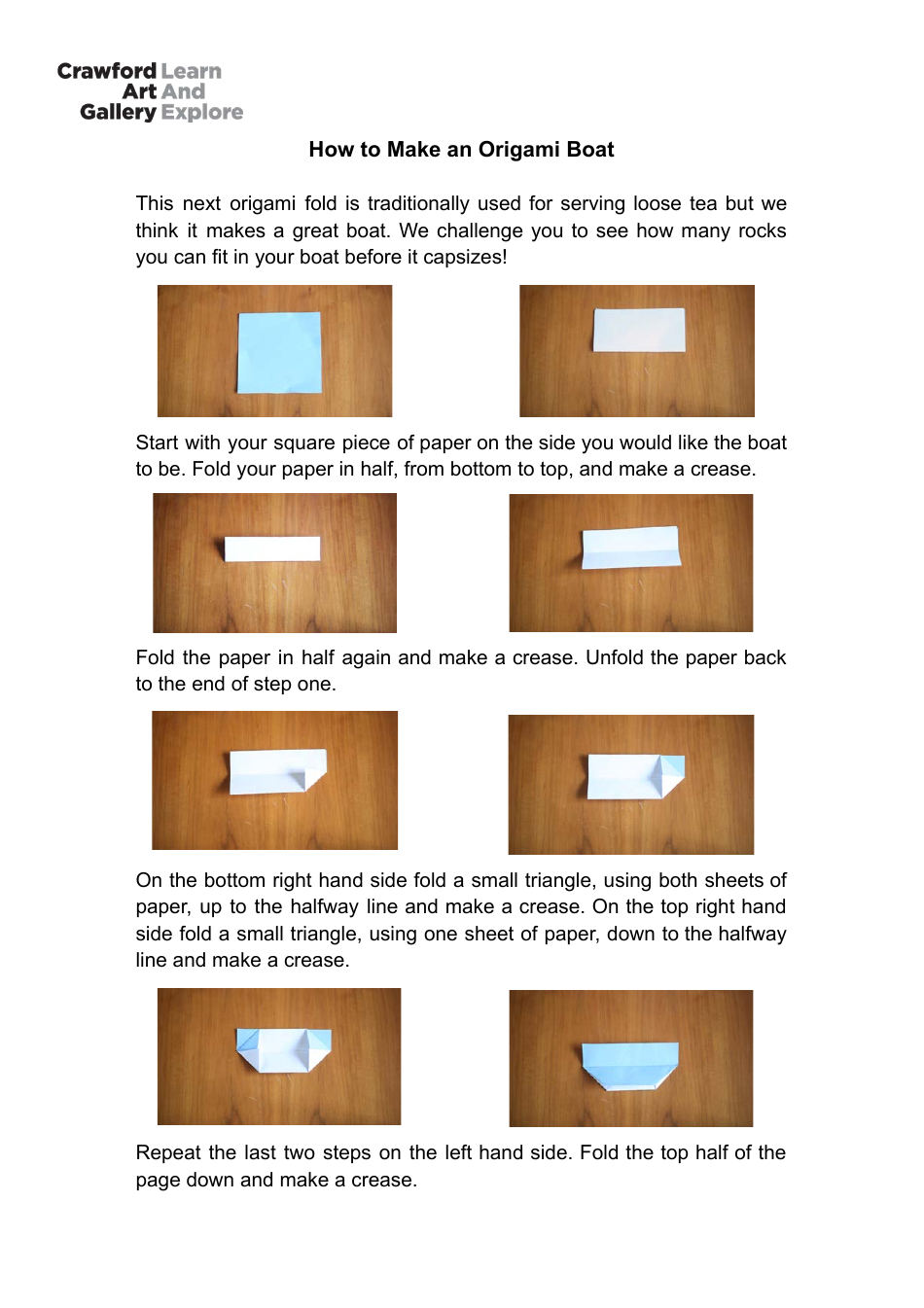 Crawford Learn
Art And
Gallery Explore

How to Make an Origami Boat

This next origami fold is traditionally used for serving loose tea but we think it makes a great boat. We challenge you to see how many rocks you can fit in your boat before it capsizes!

Start with your square piece of paper on the side you would like the boat to be. Fold your paper in half, from bottom to top, and make a crease.

Fold the paper in half again and make a crease. Unfold the paper back to the end of step one.

On the bottom right hand side fold a small triangle, using both sheets of paper, up to the halfway line and make a crease. On the top right hand side fold a small triangle, using one sheet of paper, down to the halfway line and make a crease.

Repeat the last two steps on the left hand side. Fold the top half of the page down and make a crease.