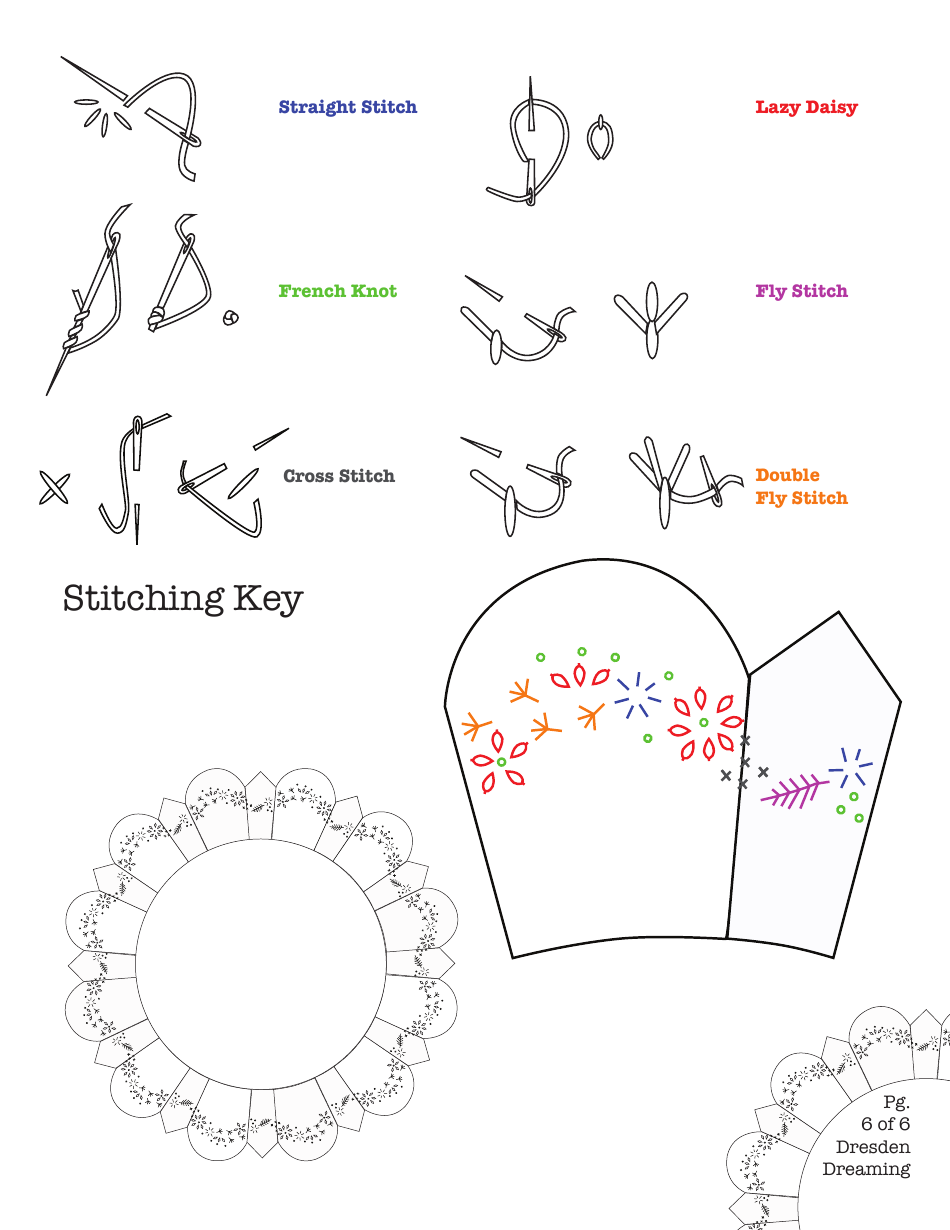 Straight Stitch

Lazy Daisy

French Knot

Fly Stitch

Cross Stitch

Double Fly Stitch

Stitching Key

Pg. 6 of 6 Dresden Dreaming