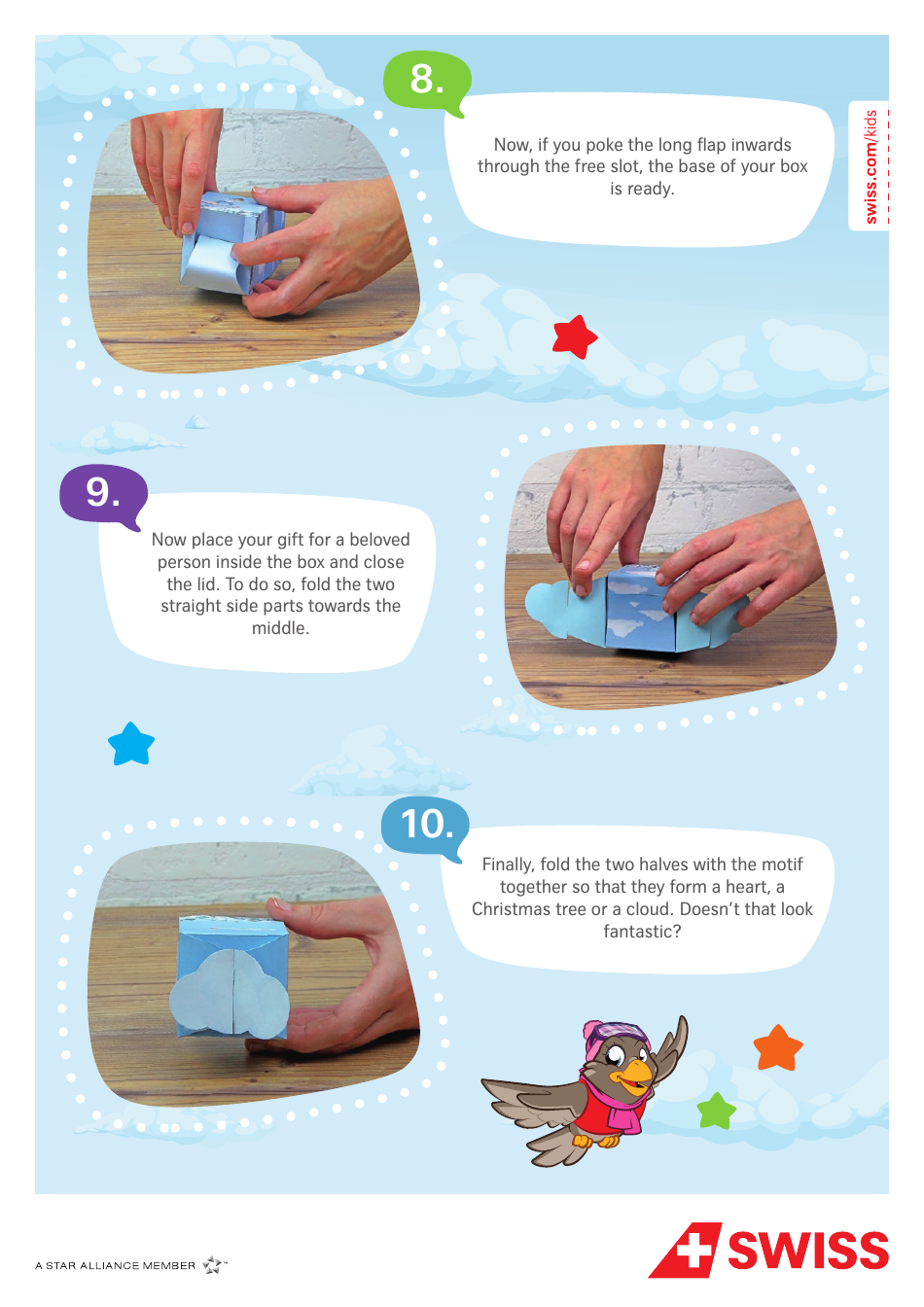 8.

Now, if you poke the long flap inwards through the free slot, the base of your box is ready.

swiss.com/kids

9.

Now place your gift for a beloved person inside the box and close the lid. To do so, fold the two straight side parts towards the middle.

10.

Finally, fold the two halves with the motif together so that they form a heart, a Christmas tree or a cloud. Doesn't that look fantastic?

A STAR ALLIANCE MEMBER

SWISS