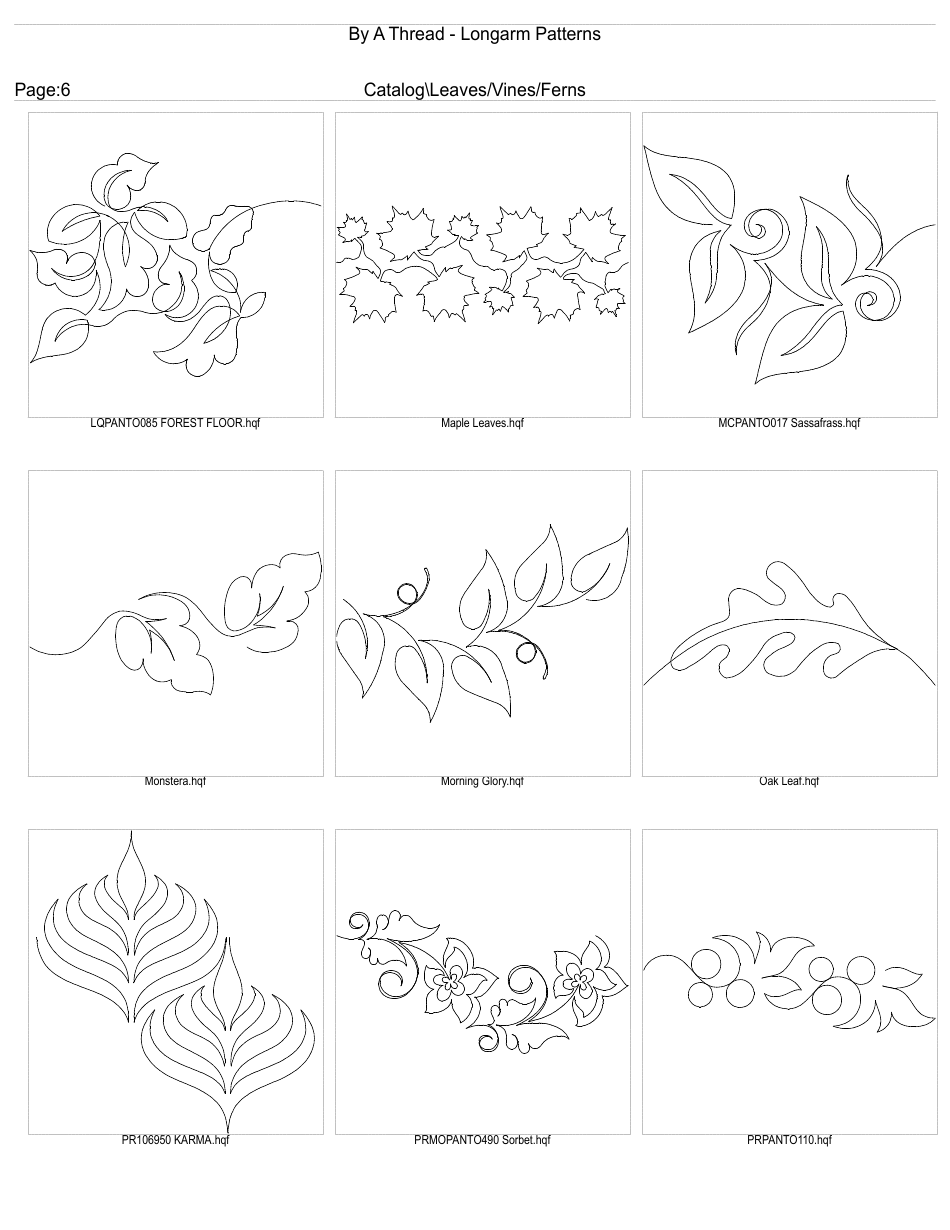 By A Thread - Longarm Patterns

Page:6

Catalog\Leaves/Vines/Ferns

LQPANTO085 FOREST FLOOR.hqf

Maple Leaves.hqf

MCPANTO017 Sassafrass.hqf

Monstera.hqf

Morning Glory.hqf

Oak Leaf.hqf

PR106950 KARMA.hqf

PRMOPANTO490 Sorbet.hqf

PRPANTO110.hqf