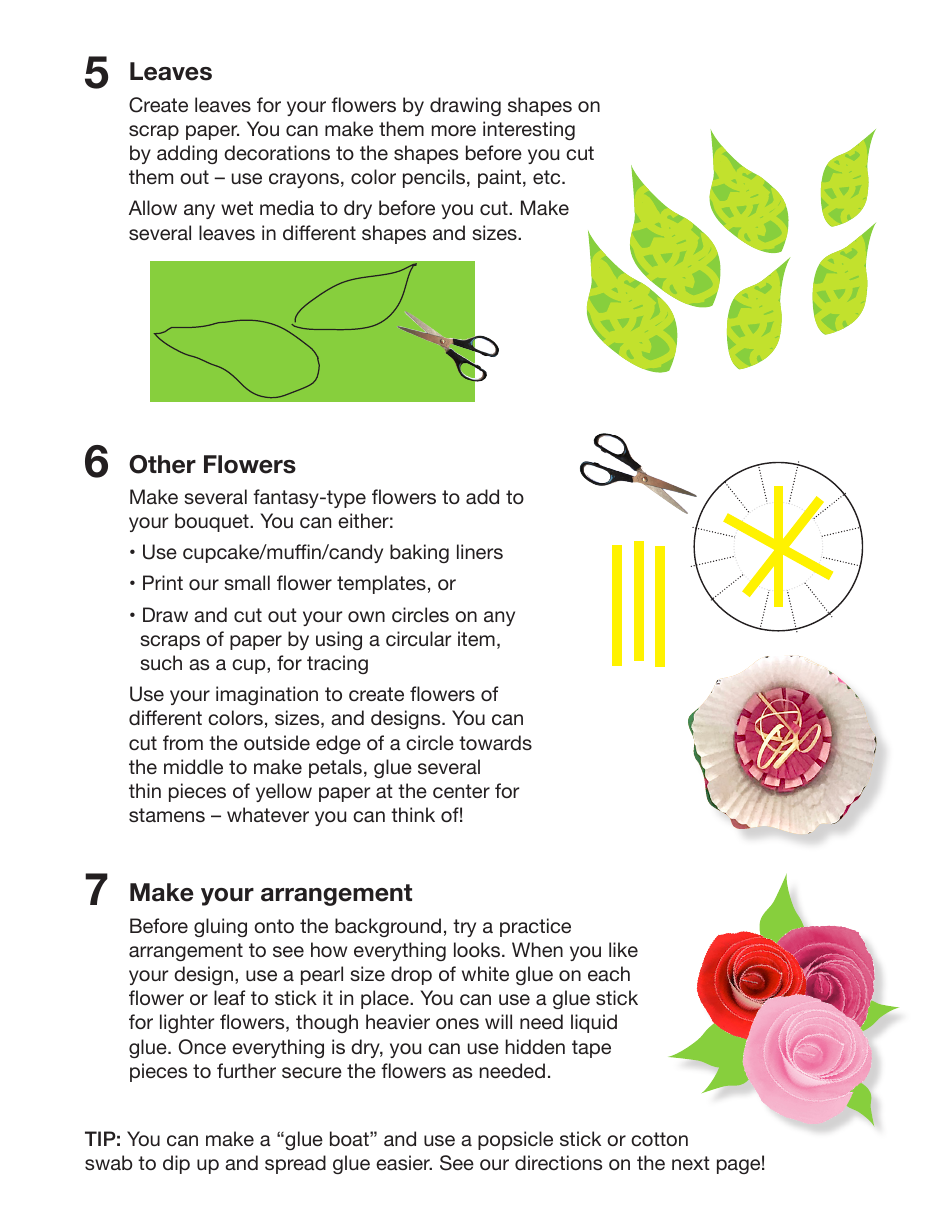 5 Leaves

Create leaves for your flowers by drawing shapes on scrap paper. You can make them more interesting by adding decorations to the shapes before you cut them out – use crayons, color pencils, paint, etc.

Allow any wet media to dry before you cut. Make several leaves in different shapes and sizes.

6 Other Flowers

Make several fantasy-type flowers to add to your bouquet. You can either:

• Use cupcake/muffin/candy baking liners

• Print our small flower templates, or

• Draw and cut out your own circles on any scraps of paper by using a circular item, such as a cup, for tracing

Use your imagination to create flowers of different colors, sizes, and designs. You can cut from the outside edge of a circle towards the middle to make petals, glue several thin pieces of yellow paper at the center for stamens – whatever you can think of!

7 Make your arrangement

Before gluing onto the background, try a practice arrangement to see how everything looks. When you like your design, use a pearl size drop of white glue on each flower or leaf to stick it in place. You can use a glue stick for lighter flowers, though heavier ones will need liquid glue. Once everything is dry, you can use hidden tape pieces to further secure the flowers as needed.

TIP: You can make a “glue boat” and use a popsicle stick or cotton swab to dip up and spread glue easier. See our directions on the next page!