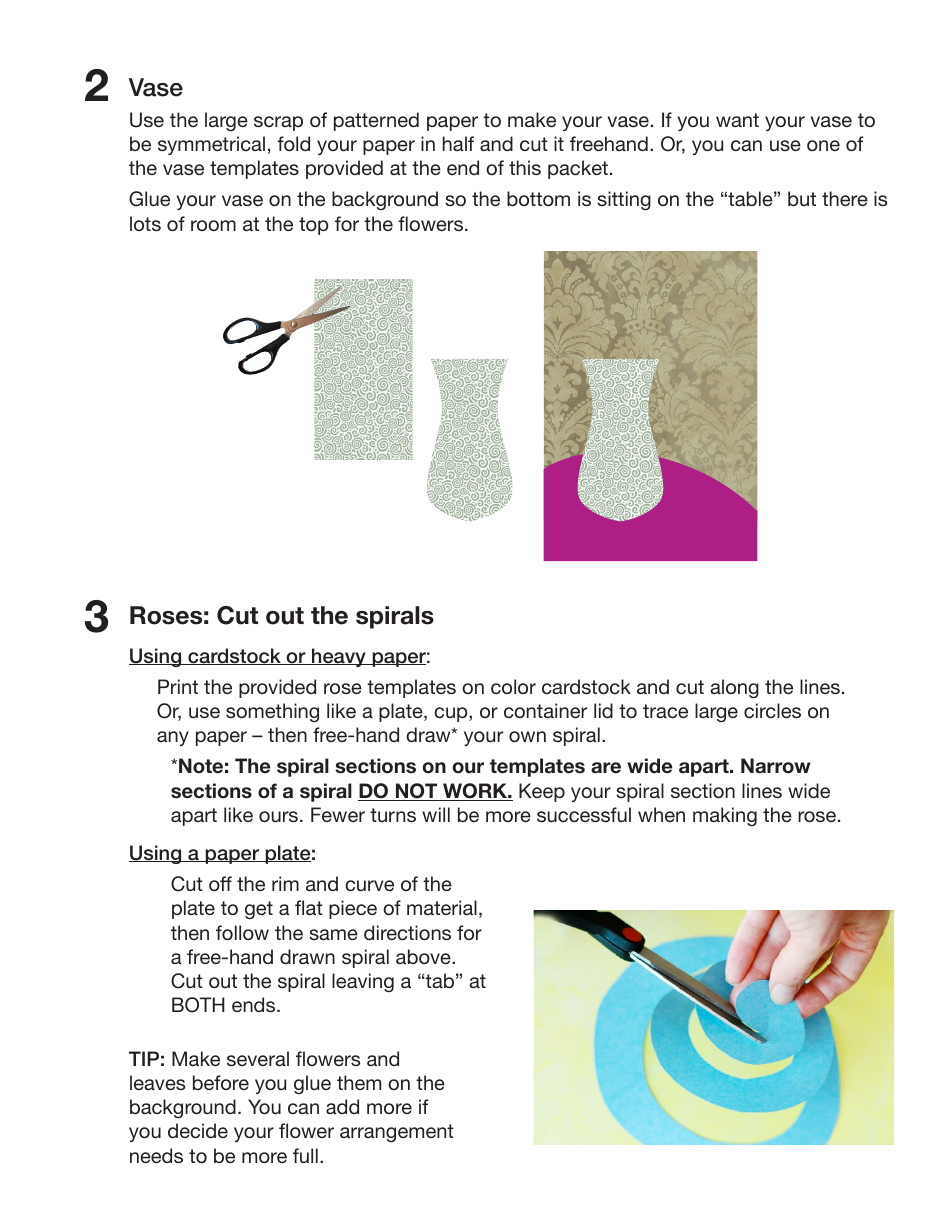 2 Vase

Use the large scrap of patterned paper to make your vase. If you want your vase to be symmetrical, fold your paper in half and cut it freehand. Or, you can use one of the vase templates provided at the end of this packet.

Glue your vase on the background so the bottom is sitting on the “table” but there is lots of room at the top for the flowers.

3 Roses: Cut out the spirals

Using cardstock or heavy paper:

Print the provided rose templates on color cardstock and cut along the lines. Or, use something like a plate, cup, or container lid to trace large circles on any paper – then free-hand draw* your own spiral.

*Note: The spiral sections on our templates are wide apart. Narrow sections of a spiral DO NOT WORK. Keep your spiral section lines wide apart like ours. Fewer turns will be more successful when making the rose.

Using a paper plate:

Cut off the rim and curve of the plate to get a flat piece of material, then follow the same directions for a free-hand drawn spiral above. Cut out the spiral leaving a “tab” at BOTH ends.

TIP: Make several flowers and leaves before you glue them on the background. You can add more if you decide your flower arrangement needs to be more full.