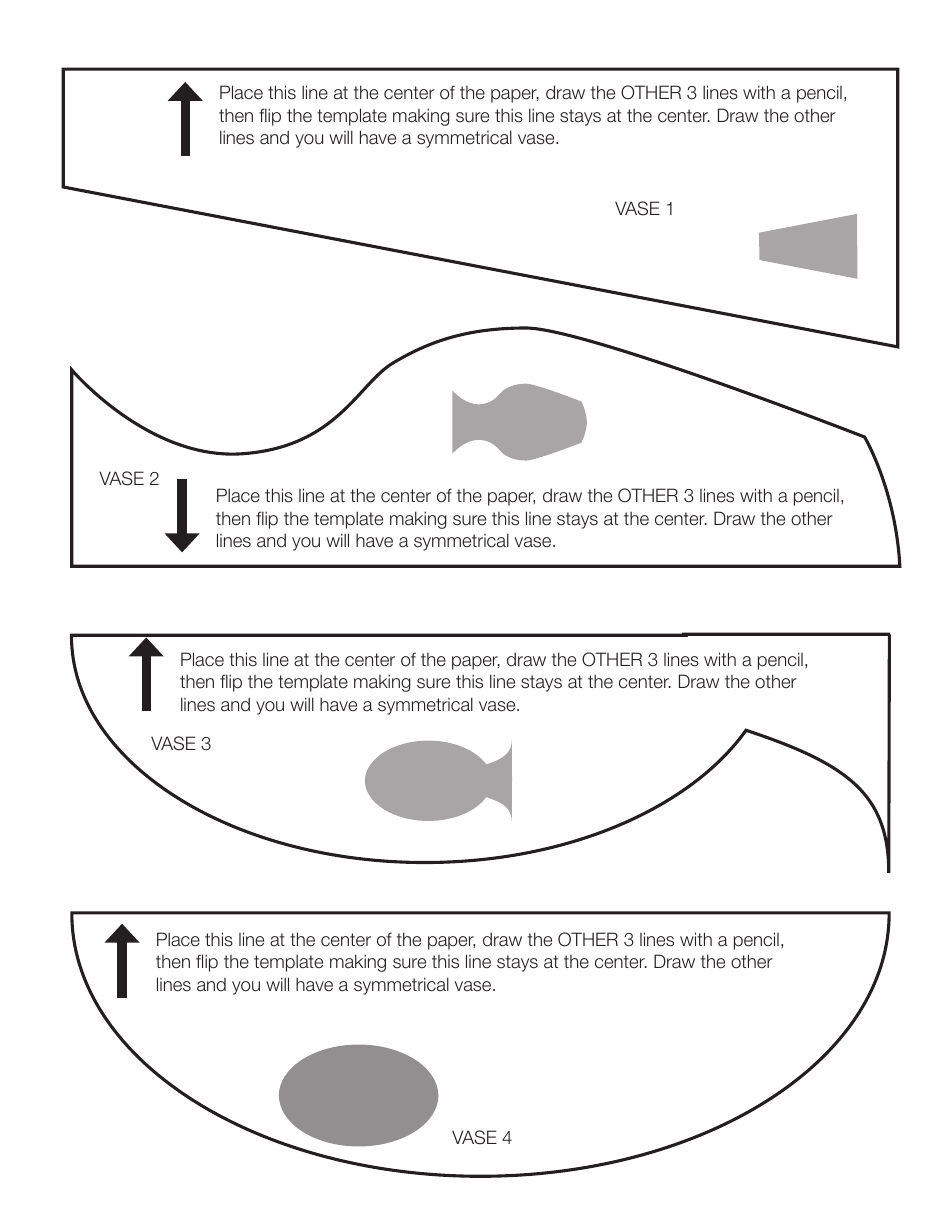 Place this line at the center of the paper, draw the OTHER 3 lines with a pencil, then flip the template making sure this line stays at the center. Draw the other lines and you will have a symmetrical vase.

VASE 1

VASE 2

Place this line at the center of the paper, draw the OTHER 3 lines with a pencil, then flip the template making sure this line stays at the center. Draw the other lines and you will have a symmetrical vase.

Place this line at the center of the paper, draw the OTHER 3 lines with a pencil, then flip the template making sure this line stays at the center. Draw the other lines and you will have a symmetrical vase.

VASE 3

Place this line at the center of the paper, draw the OTHER 3 lines with a pencil, then flip the template making sure this line stays at the center. Draw the other lines and you will have a symmetrical vase.

VASE 4