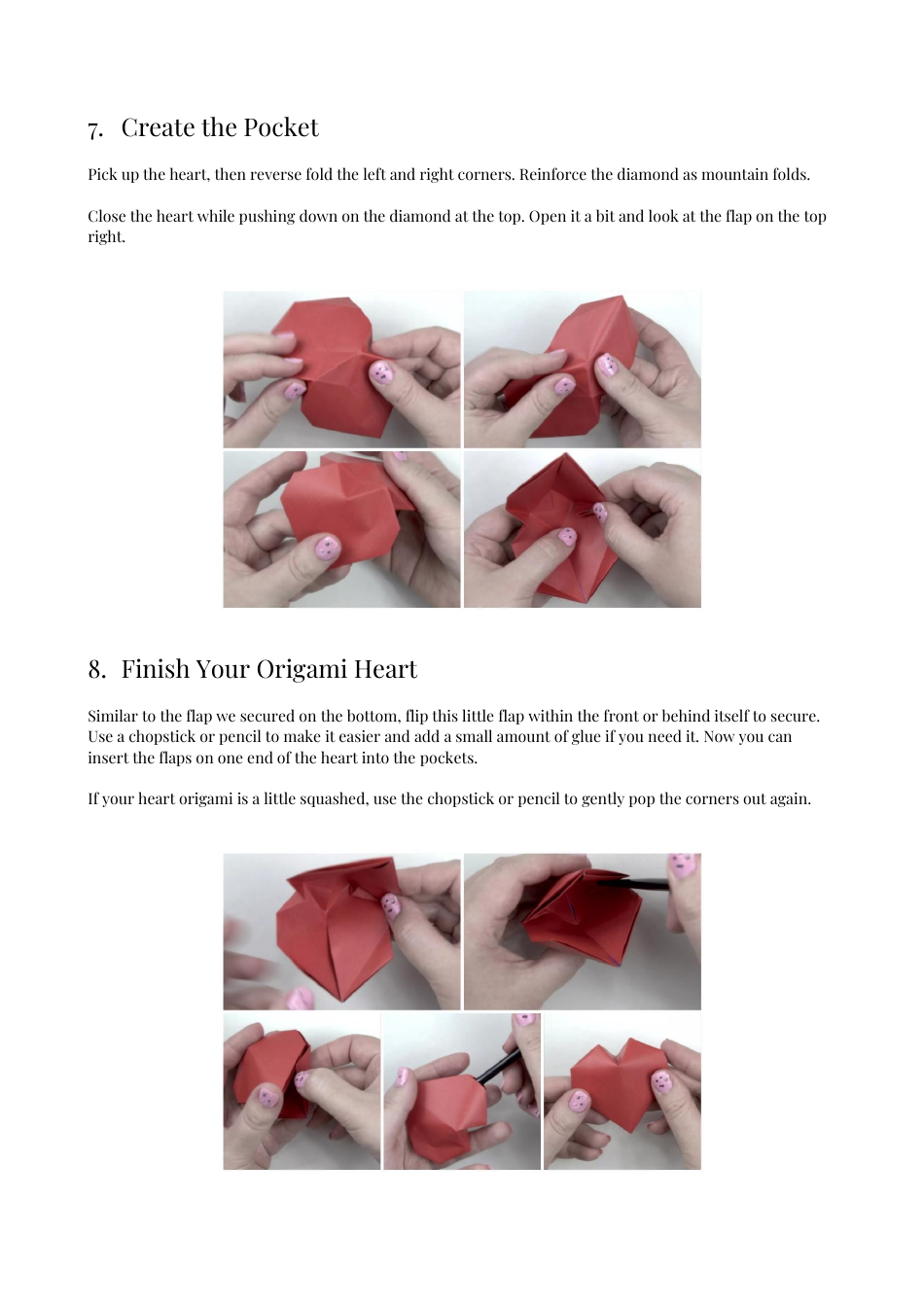 7. Create the Pocket

Pick up the heart, then reverse fold the left and right corners. Reinforce the diamond as mountain folds.

Close the heart while pushing down on the diamond at the top. Open it a bit and look at the flap on the top right.

8. Finish Your Origami Heart

Similar to the flap we secured on the bottom, flip this little flap within the front or behind itself to secure. Use a chopstick or pencil to make it easier and add a small amount of glue if you need it. Now you can insert the flaps on one end of the heart into the pockets.

If your heart origami is a little squashed, use the chopstick or pencil to gently pop the corners out again.