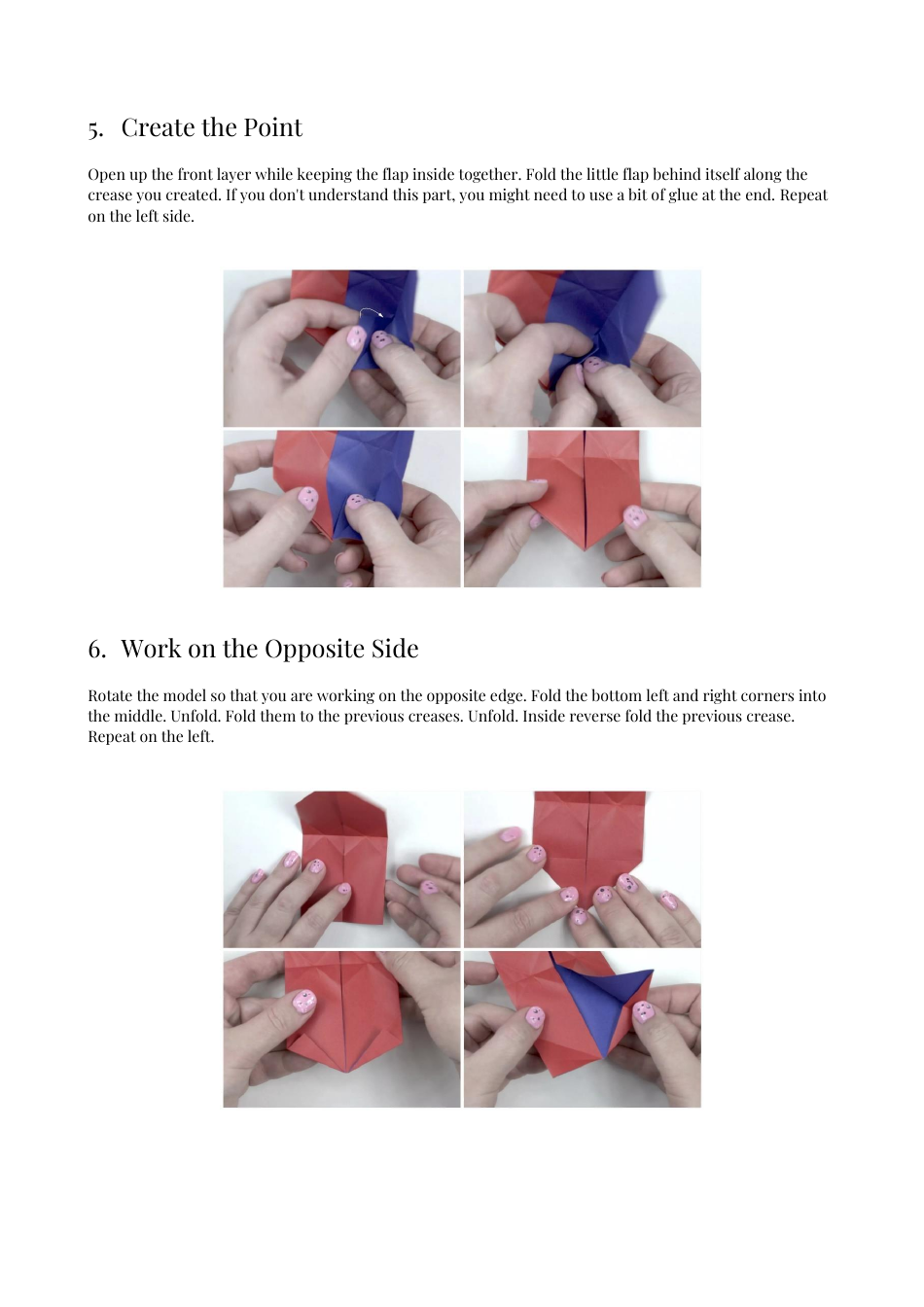 5. Create the Point

Open up the front layer while keeping the flap inside together. Fold the little flap behind itself along the crease you created. If you don't understand this part, you might need to use a bit of glue at the end. Repeat on the left side.

6. Work on the Opposite Side

Rotate the model so that you are working on the opposite edge. Fold the bottom left and right corners into the middle. Unfold. Fold them to the previous creases. Unfold. Inside reverse fold the previous crease. Repeat on the left.