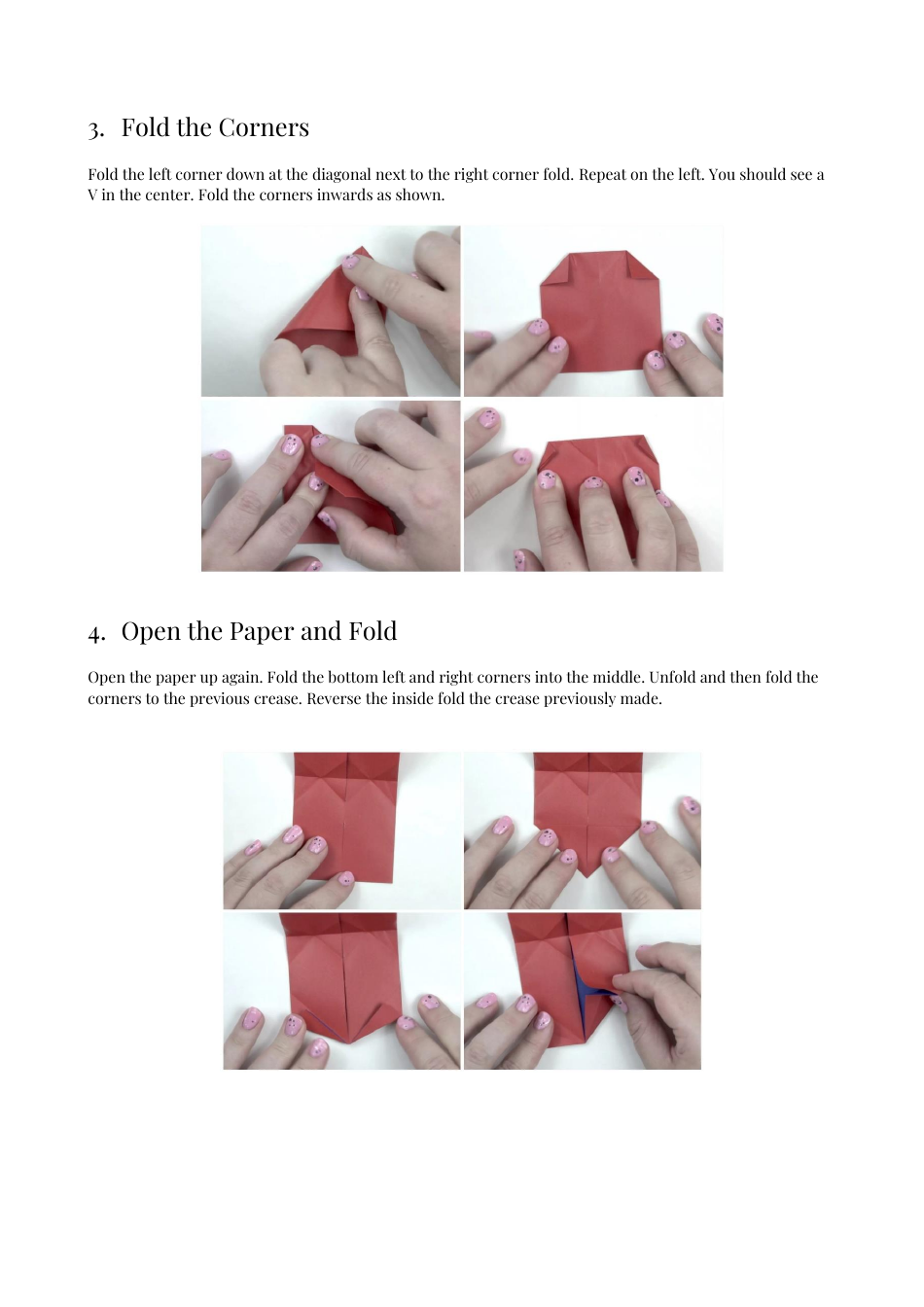 3. Fold the Corners

Fold the left corner down at the diagonal next to the right corner fold. Repeat on the left. You should see a V in the center. Fold the corners inwards as shown.

4. Open the Paper and Fold

Open the paper up again. Fold the bottom left and right corners into the middle. Unfold and then fold the corners to the previous crease. Reverse the inside fold the crease previously made.