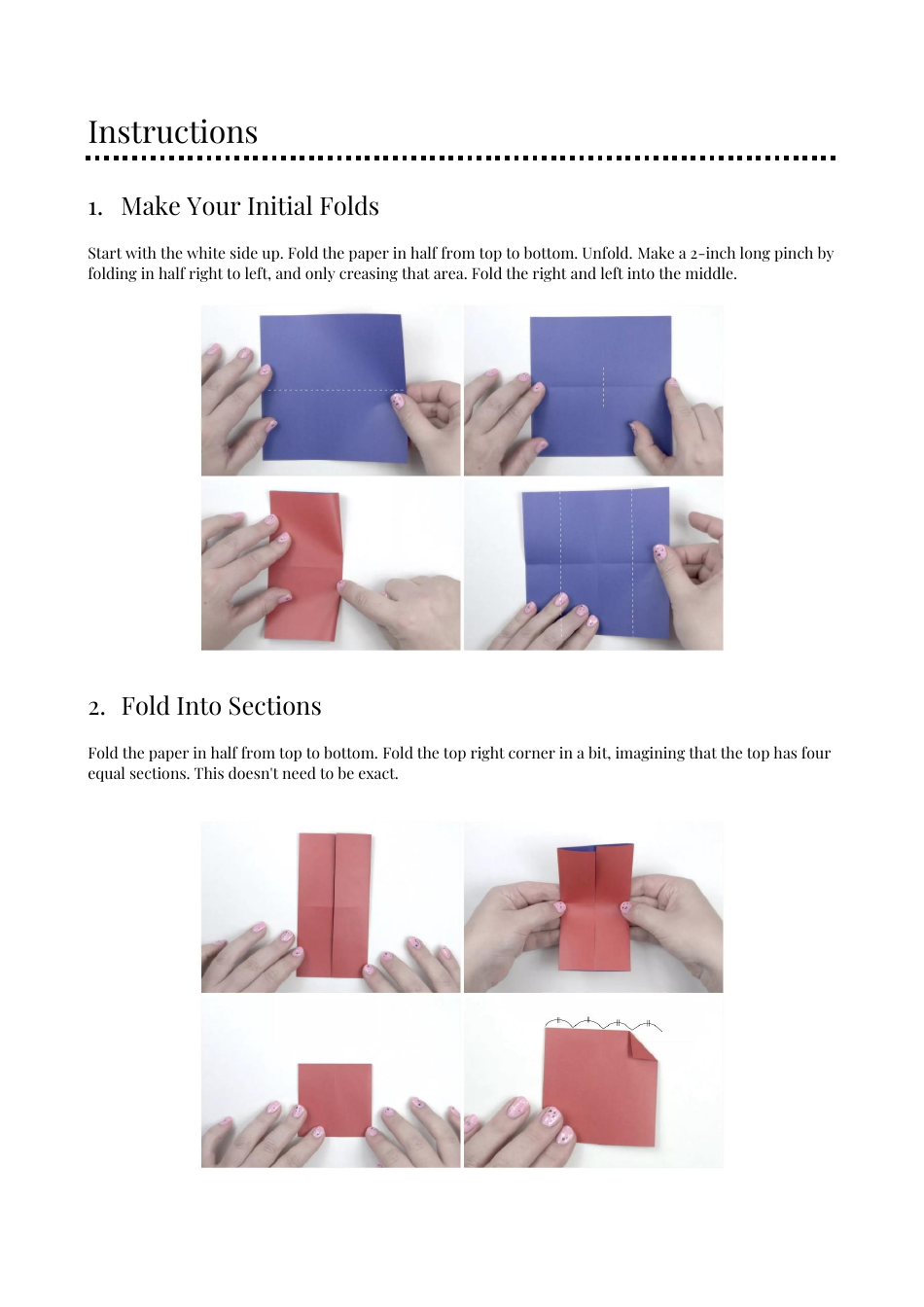 Instructions

1. Make Your Initial Folds

Start with the white side up. Fold the paper in half from top to bottom. Unfold. Make a 2-inch long pinch by folding in half right to left, and only creasing that area. Fold the right and left into the middle.

2. Fold Into Sections

Fold the paper in half from top to bottom. Fold the top right corner in a bit, imagining that the top has four equal sections. This doesn't need to be exact.