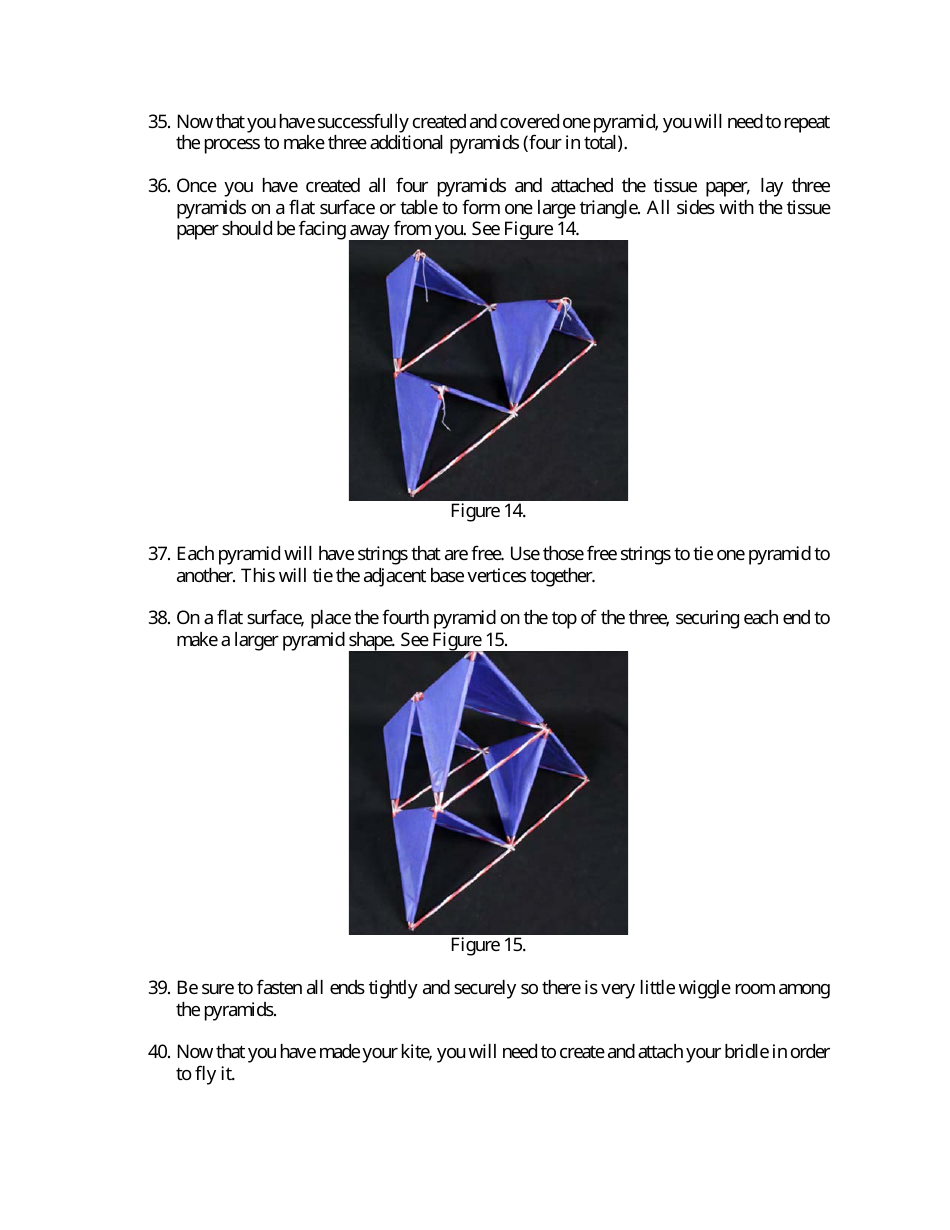 35. Now that you have successfully created and covered one pyramid, you will need to repeat the process to make three additional pyramids (four in total).

36. Once you have created all four pyramids and attached the tissue paper, lay three pyramids on a flat surface or table to form one large triangle. All sides with the tissue paper should be facing away from you. See Figure 14.

Figure 14.

37. Each pyramid will have strings that are free. Use those free strings to tie one pyramid to another. This will tie the adjacent base vertices together.

38. On a flat surface, place the fourth pyramid on the top of the three, securing each end to make a larger pyramid shape. See Figure 15.

Figure 15.

39. Be sure to fasten all ends tightly and securely so there is very little wiggle room among the pyramids.

40. Now that you have made your kite, you will need to create and attach your bridle in order to fly it.