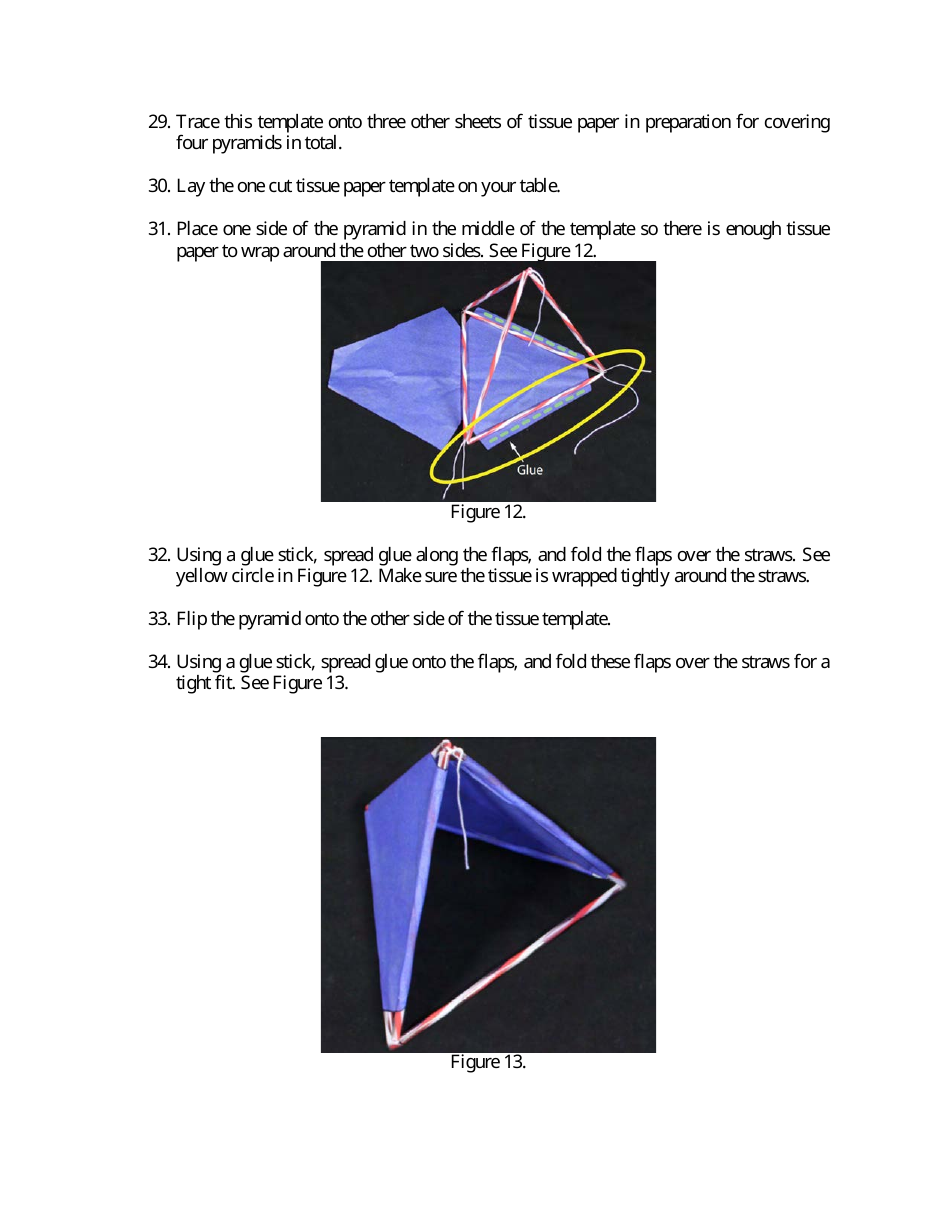 29. Trace this template onto three other sheets of tissue paper in preparation for covering four pyramids in total.

30. Lay the one cut tissue paper template on your table.

31. Place one side of the pyramid in the middle of the template so there is enough tissue paper to wrap around the other two sides. See Figure 12.

Glue

Figure 12.

32. Using a glue stick, spread glue along the flaps, and fold the flaps over the straws. See yellow circle in Figure 12. Make sure the tissue is wrapped tightly around the straws.

33. Flip the pyramid onto the other side of the tissue template.

34. Using a glue stick, spread glue onto the flaps, and fold these flaps over the straws for a tight fit. See Figure 13.

Figure 13.