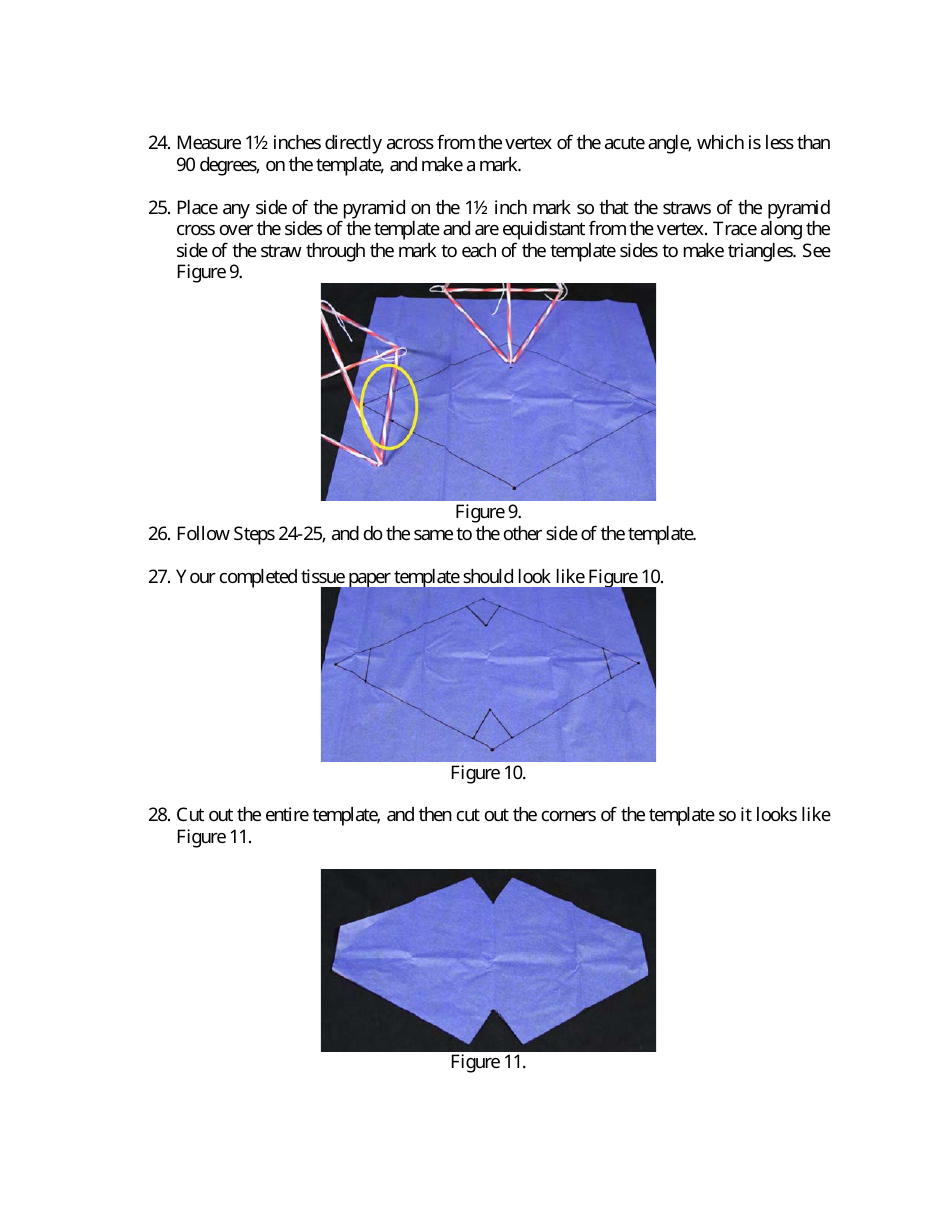 24. Measure 1½ inches directly across from the vertex of the acute angle, which is less than 90 degrees, on the template, and make a mark.

25. Place any side of the pyramid on the 1½ inch mark so that the straws of the pyramid cross over the sides of the template and are equidistant from the vertex. Trace along the side of the straw through the mark to each of the template sides to make triangles. See Figure 9.

Figure 9.

26. Follow Steps 24-25, and do the same to the other side of the template.

27. Your completed tissue paper template should look like Figure 10.

Figure 10.

28. Cut out the entire template, and then cut out the corners of the template so it looks like Figure 11.

Figure 11.