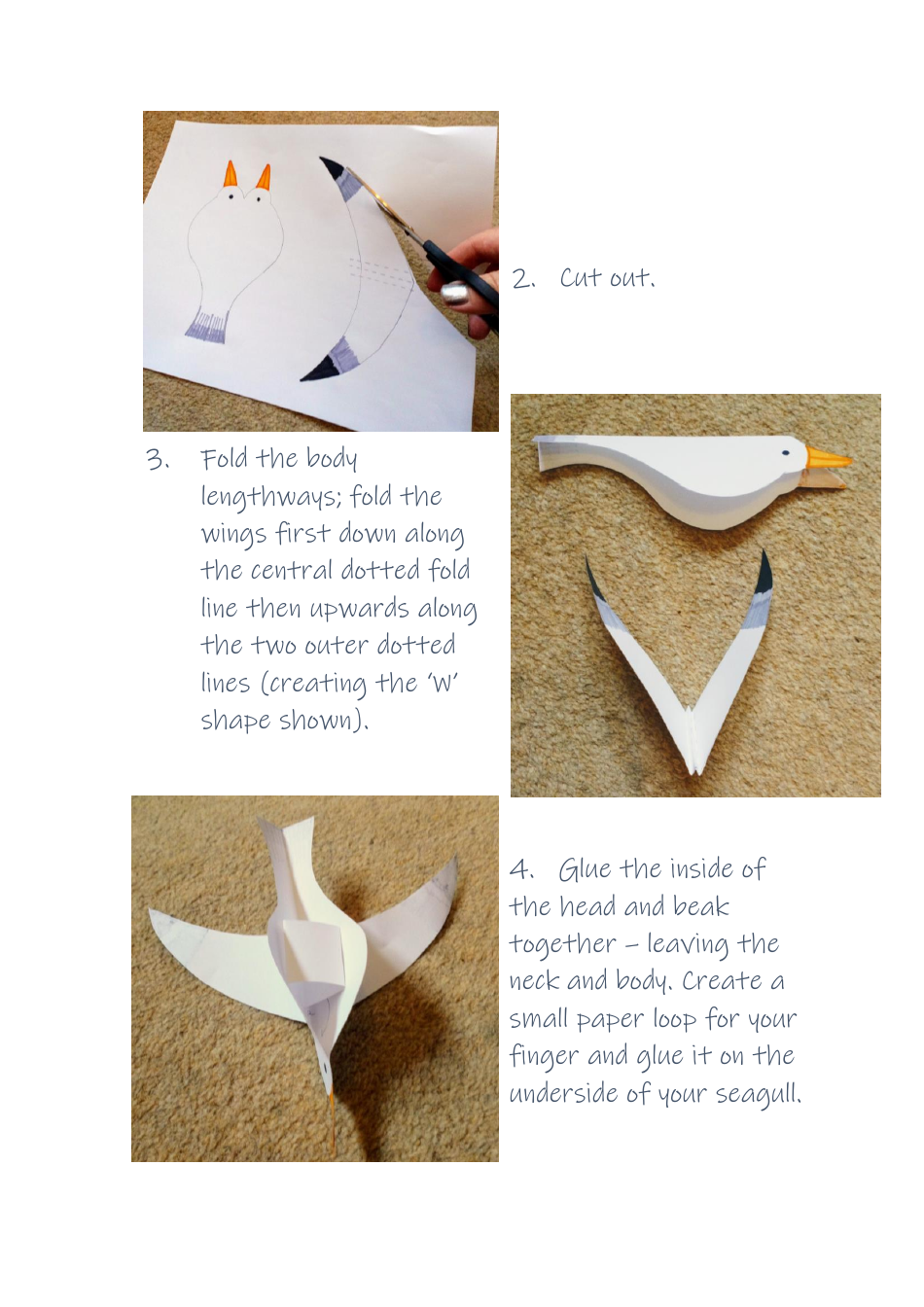 2. Cut out.

3. Fold the body lengthways; fold the wings first down along the central dotted fold line then upwards along the two outer dotted lines (creating the 'W' shape shown).

4. Glue the inside of the head and beak together – leaving the neck and body. Create a small paper loop for your finger and glue it on the underside of your seagull.