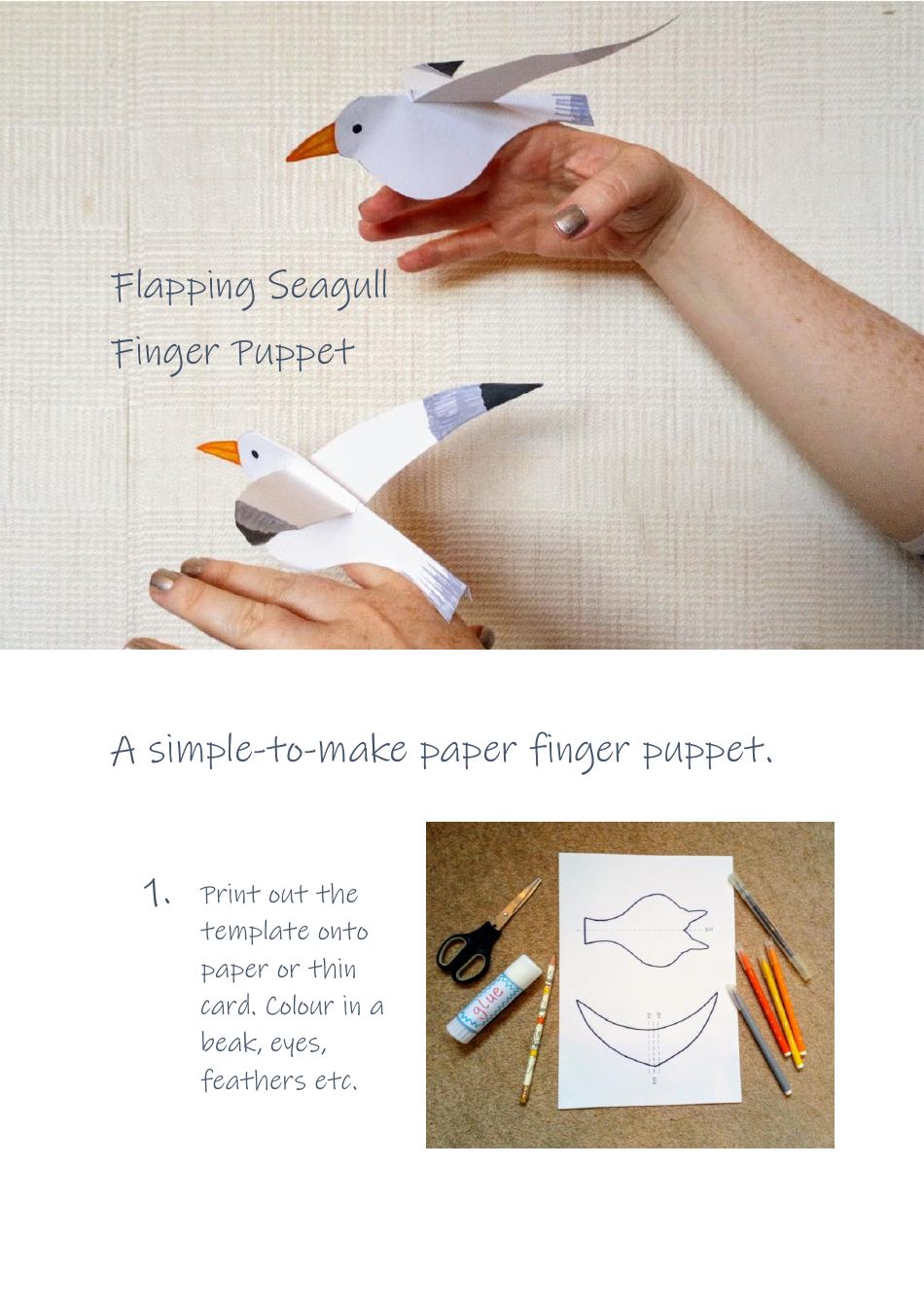 Flapping Seagull
Finger Puppet

A simple-to-make paper finger puppet.

1. Print out the template onto paper or thin card. Colour in a beak, eyes, feathers etc.

glue