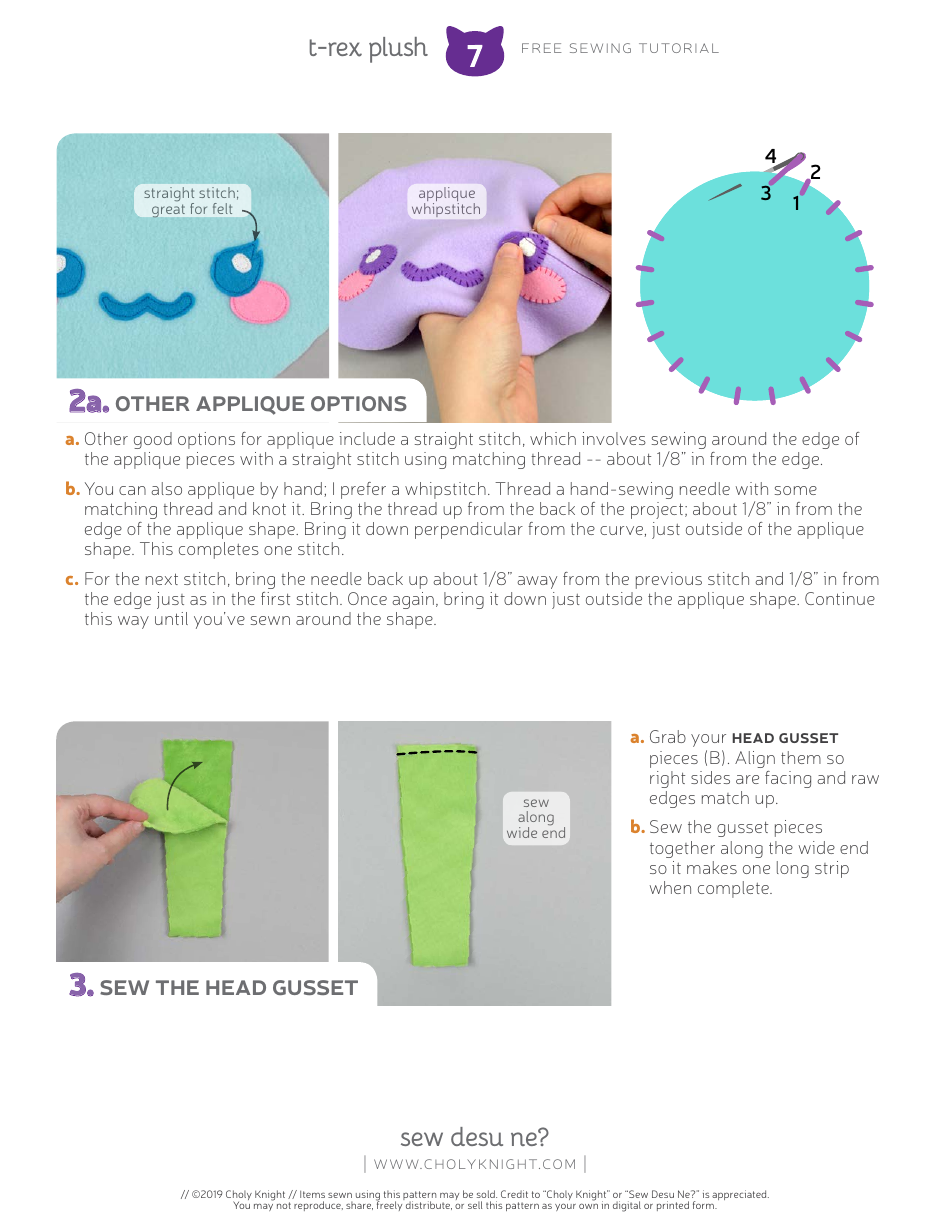 t-rex plush 7 FREE SEWING TUTORIAL

straight stitch; great for felt

applique whipstitch

4
2
3
1

2a. OTHER APPLIQUE OPTIONS

a. Other good options for applique include a straight stitch, which involves sewing around the edge of the applique pieces with a straight stitch using matching thread -- about 1/8" in from the edge.

b. You can also applique by hand; I prefer a whipstitch. Thread a hand-sewing needle with some matching thread and knot it. Bring the thread up from the back of the project; about 1/8" in from the edge of the applique shape. Bring it down perpendicular from the curve, just outside of the applique shape. This completes one stitch.

c. For the next stitch, bring the needle back up about 1/8" away from the previous stitch and 1/8" in from the edge just as in the first stitch. Once again, bring it down just outside the applique shape. Continue this way until you've sewn around the shape.

sew along wide end

3. SEW THE HEAD GUSSET

a. Grab your HEAD GUSSET pieces (B). Align them so right sides are facing and raw edges match up.

b. Sew the gusset pieces together along the wide end so it makes one long strip when complete.

sew desu ne?
| WWW.CHOLYKNIGHT.COM |

// ©2019 Choly Knight // Items sewn using this pattern may be sold. Credit to "Choly Knight" or "Sew Desu Ne?" is appreciated. You may not reproduce, share, freely distribute, or sell this pattern as your own in digital or printed form.