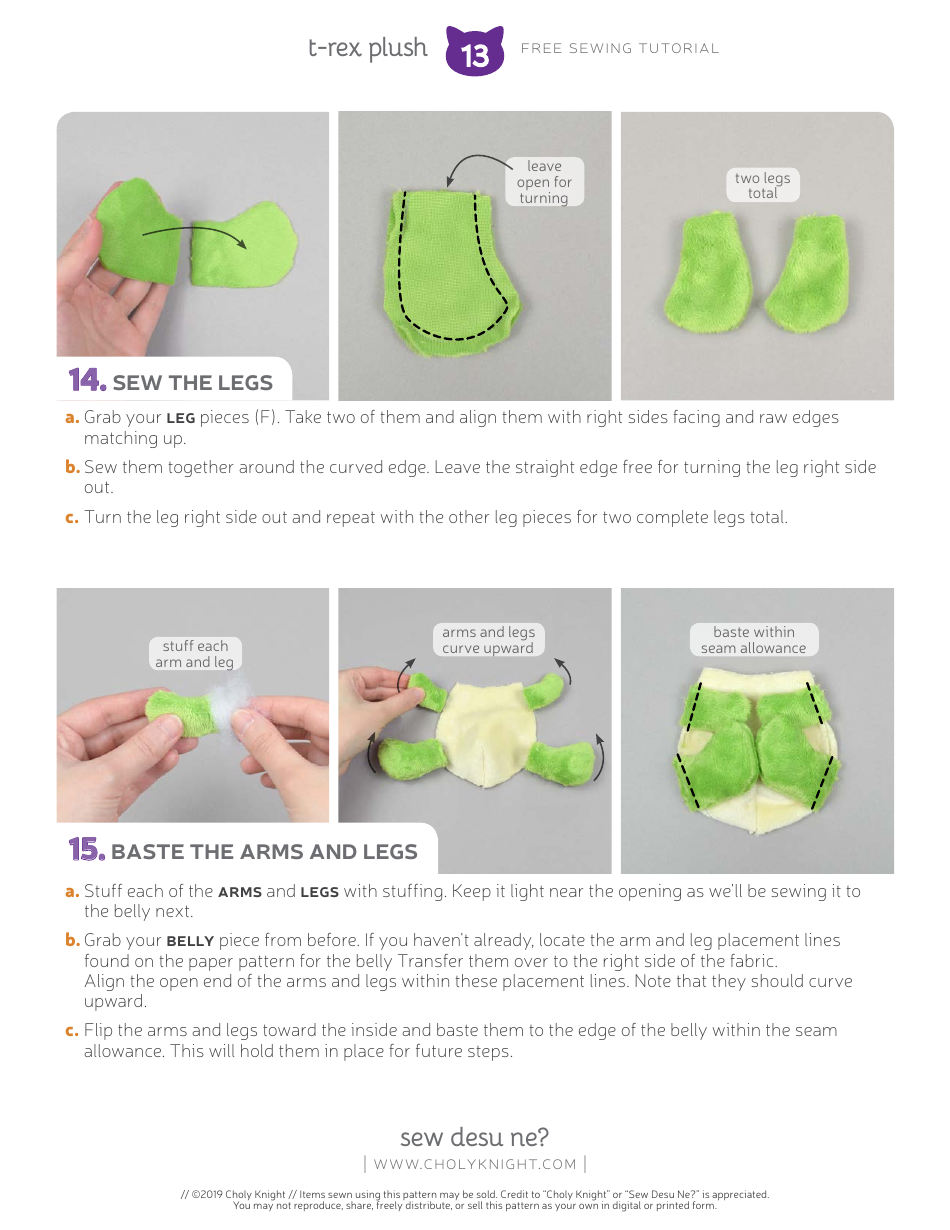 t-rex plush 13 FREE SEWING TUTORIAL

leave open for turning

two legs total

14. SEW THE LEGS

a. Grab your LEG pieces (F). Take two of them and align them with right sides facing and raw edges matching up.

b. Sew them together around the curved edge. Leave the straight edge free for turning the leg right side out.

c. Turn the leg right side out and repeat with the other leg pieces for two complete legs total.

stuff each arm and leg

arms and legs curve upward

baste within seam allowance

15. BASTE THE ARMS AND LEGS

a. Stuff each of the ARMS and LEGS with stuffing. Keep it light near the opening as we'll be sewing it to the belly next.

b. Grab your BELLY piece from before. If you haven't already, locate the arm and leg placement lines found on the paper pattern for the belly Transfer them over to the right side of the fabric. Align the open end of the arms and legs within these placement lines. Note that they should curve upward.

c. Flip the arms and legs toward the inside and baste them to the edge of the belly within the seam allowance. This will hold them in place for future steps.

sew desu ne?
| WWW.CHOLYKNIGHT.COM |

// ©2019 Choly Knight // Items sewn using this pattern may be sold. Credit to "Choly Knight" or "Sew Desu Ne?" is appreciated. You may not reproduce, share, freely distribute, or sell this pattern as your own in digital or printed form.