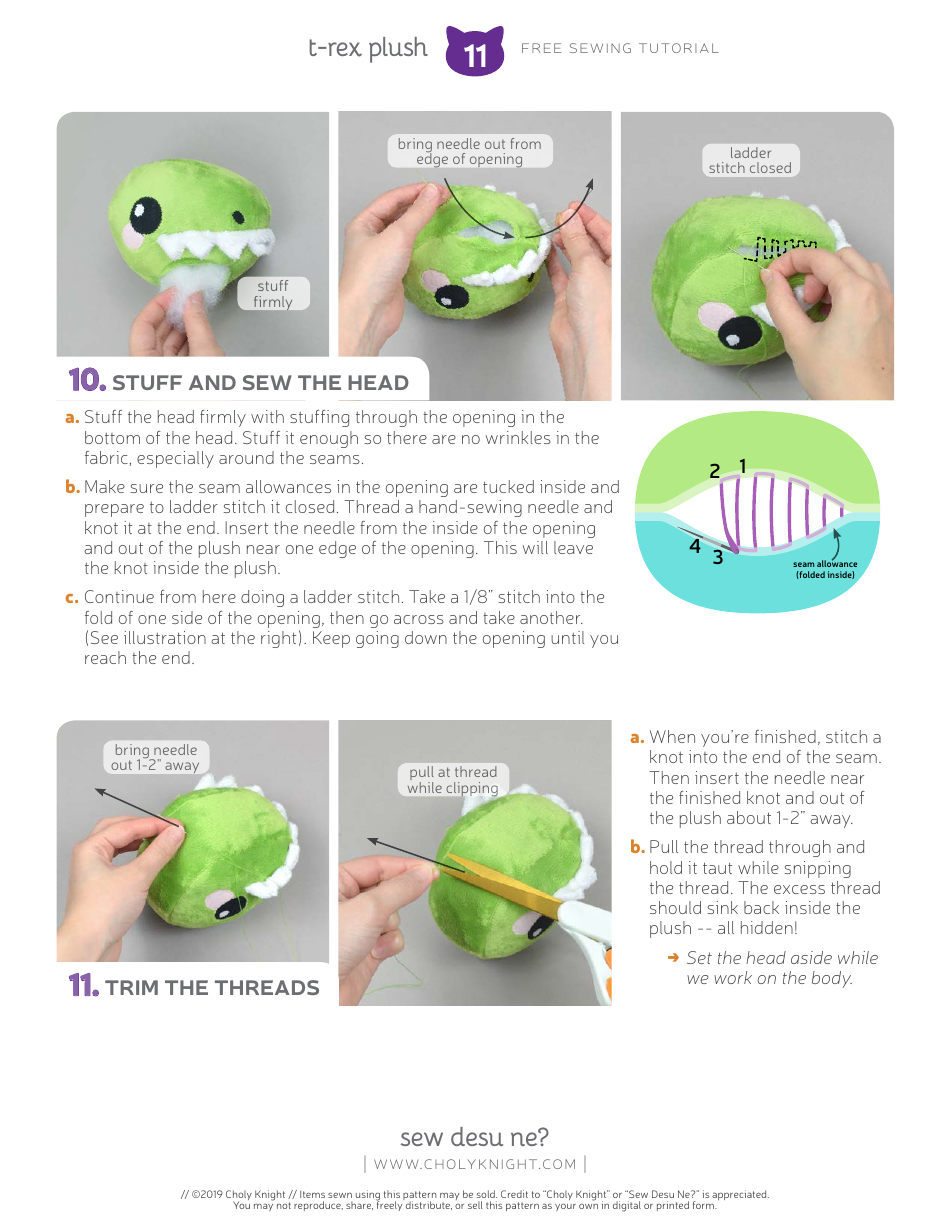 t-rex plush 11 FREE SEWING TUTORIAL

stuff firmly

bring needle out from edge of opening

ladder stitch closed

10. STUFF AND SEW THE HEAD

a. Stuff the head firmly with stuffing through the opening in the bottom of the head. Stuff it enough so there are no wrinkles in the fabric, especially around the seams.

b. Make sure the seam allowances in the opening are tucked inside and prepare to ladder stitch it closed. Thread a hand-sewing needle and knot it at the end. Insert the needle from the inside of the opening and out of the plush near one edge of the opening. This will leave the knot inside the plush.

c. Continue from here doing a ladder stitch. Take a 1/8" stitch into the fold of one side of the opening, then go across and take another. (See illustration at the right). Keep going down the opening until you reach the end.

2 1
4 3
seam allowance (folded inside)

bring needle out 1-2" away

pull at thread while clipping

11. TRIM THE THREADS

a. When you're finished, stitch a knot into the end of the seam. Then insert the needle near the finished knot and out of the plush about 1-2" away.

b. Pull the thread through and hold it taut while snipping the thread. The excess thread should sink back inside the plush -- all hidden!

➜ Set the head aside while we work on the body.

sew desu ne?
| WWW.CHOLYKNIGHT.COM |

// ©2019 Choly Knight // Items sewn using this pattern may be sold. Credit to "Choly Knight" or "Sew Desu Ne?" is appreciated. You may not reproduce, share, freely distribute, or sell this pattern as your own in digital or printed form.