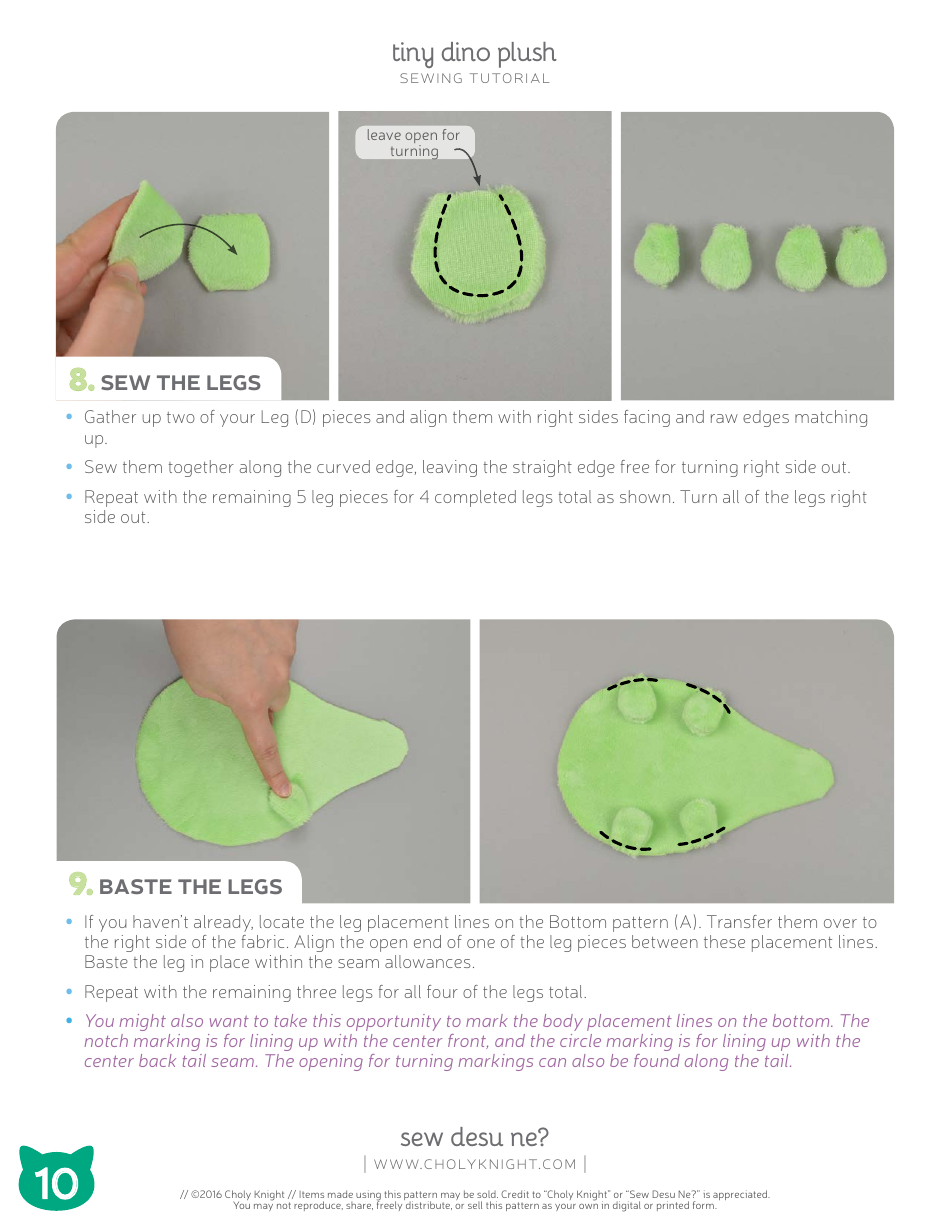 tiny dino plush
SEWING TUTORIAL

leave open for turning

8. SEW THE LEGS

• Gather up two of your Leg (D) pieces and align them with right sides facing and raw edges matching up.
• Sew them together along the curved edge, leaving the straight edge free for turning right side out.
• Repeat with the remaining 5 leg pieces for 4 completed legs total as shown. Turn all of the legs right side out.

9. BASTE THE LEGS

• If you haven't already, locate the leg placement lines on the Bottom pattern (A). Transfer them over to the right side of the fabric. Align the open end of one of the leg pieces between these placement lines. Baste the leg in place within the seam allowances.
• Repeat with the remaining three legs for all four of the legs total.
• You might also want to take this opportunity to mark the body placement lines on the bottom. The notch marking is for lining up with the center front, and the circle marking is for lining up with the center back tail seam. The opening for turning markings can also be found along the tail.

10

sew desu ne?
| WWW.CHOLYKNIGHT.COM |

// ©2016 Choly Knight // Items made using this pattern may be sold. Credit to "Choly Knight" or "Sew Desu Ne?" is appreciated. You may not reproduce, share, freely distribute, or sell this pattern as your own in digital or printed form.