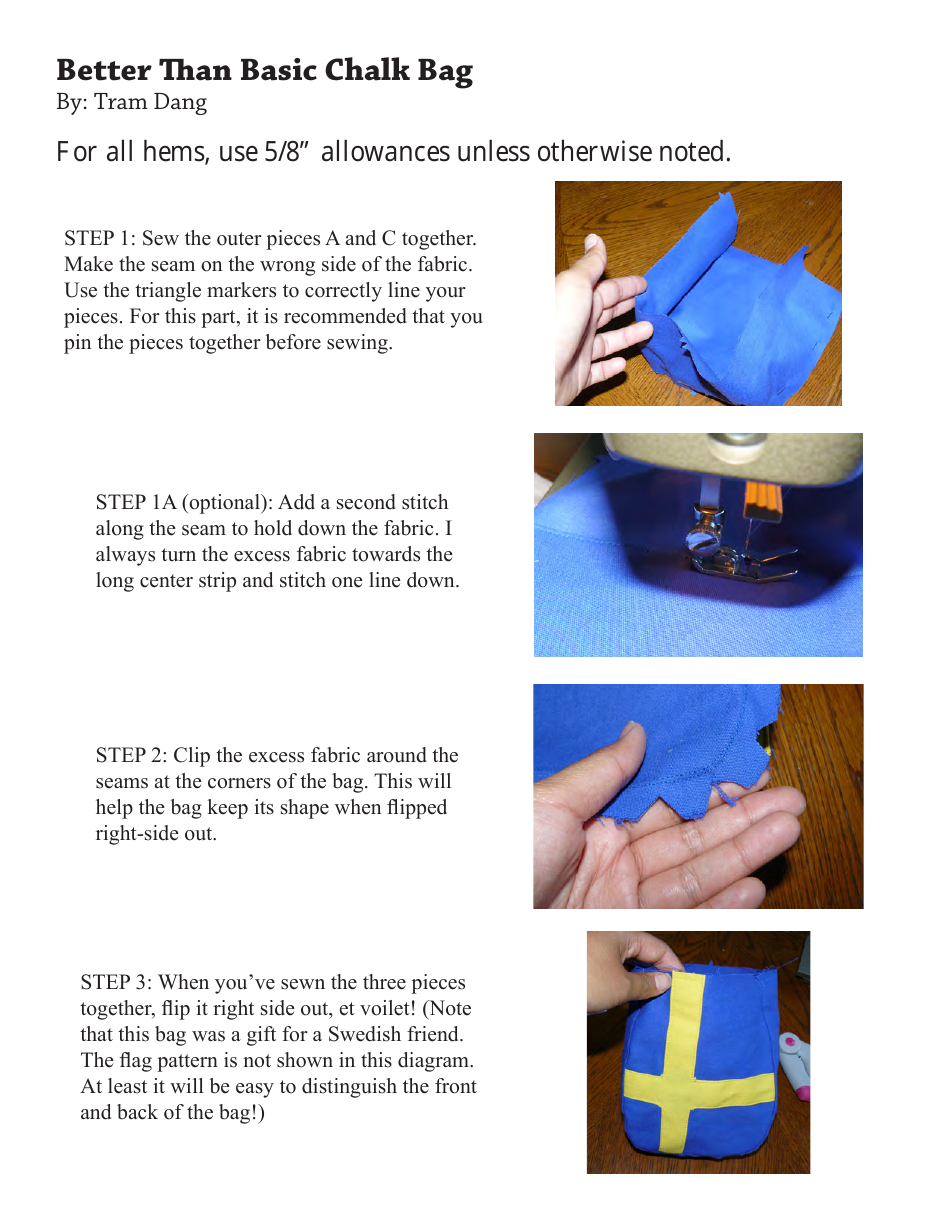 Better Than Basic Chalk Bag
By: Tram Dang

For all hems, use 5/8” allowances unless otherwise noted.

STEP 1: Sew the outer pieces A and C together. Make the seam on the wrong side of the fabric. Use the triangle markers to correctly line your pieces. For this part, it is recommended that you pin the pieces together before sewing.

STEP 1A (optional): Add a second stitch along the seam to hold down the fabric. I always turn the excess fabric towards the long center strip and stitch one line down.

STEP 2: Clip the excess fabric around the seams at the corners of the bag. This will help the bag keep its shape when flipped right-side out.

STEP 3: When you’ve sewn the three pieces together, flip it right side out, et voilet! (Note that this bag was a gift for a Swedish friend. The flag pattern is not shown in this diagram. At least it will be easy to distinguish the front and back of the bag!)