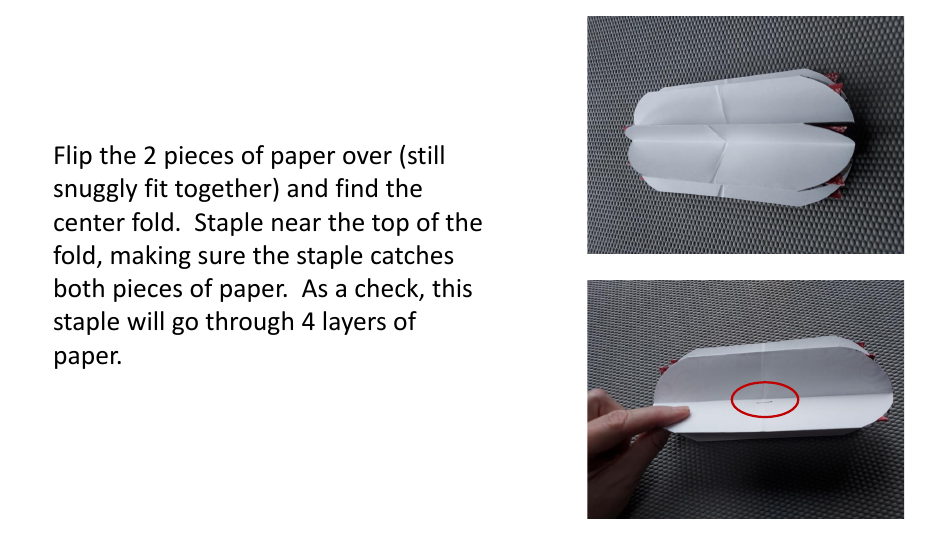 Flip the 2 pieces of paper over (still snuggly fit together) and find the center fold.  Staple near the top of the fold, making sure the staple catches both pieces of paper.  As a check, this staple will go through 4 layers of paper.