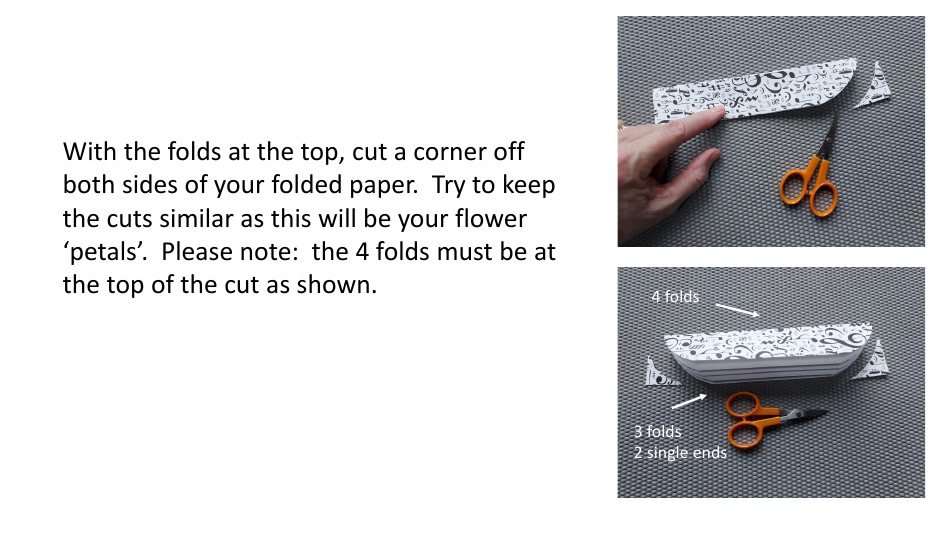 With the folds at the top, cut a corner off both sides of your folded paper.  Try to keep the cuts similar as this will be your flower ‘petals’.  Please note:  the 4 folds must be at the top of the cut as shown.

4 folds

3 folds
2 single ends