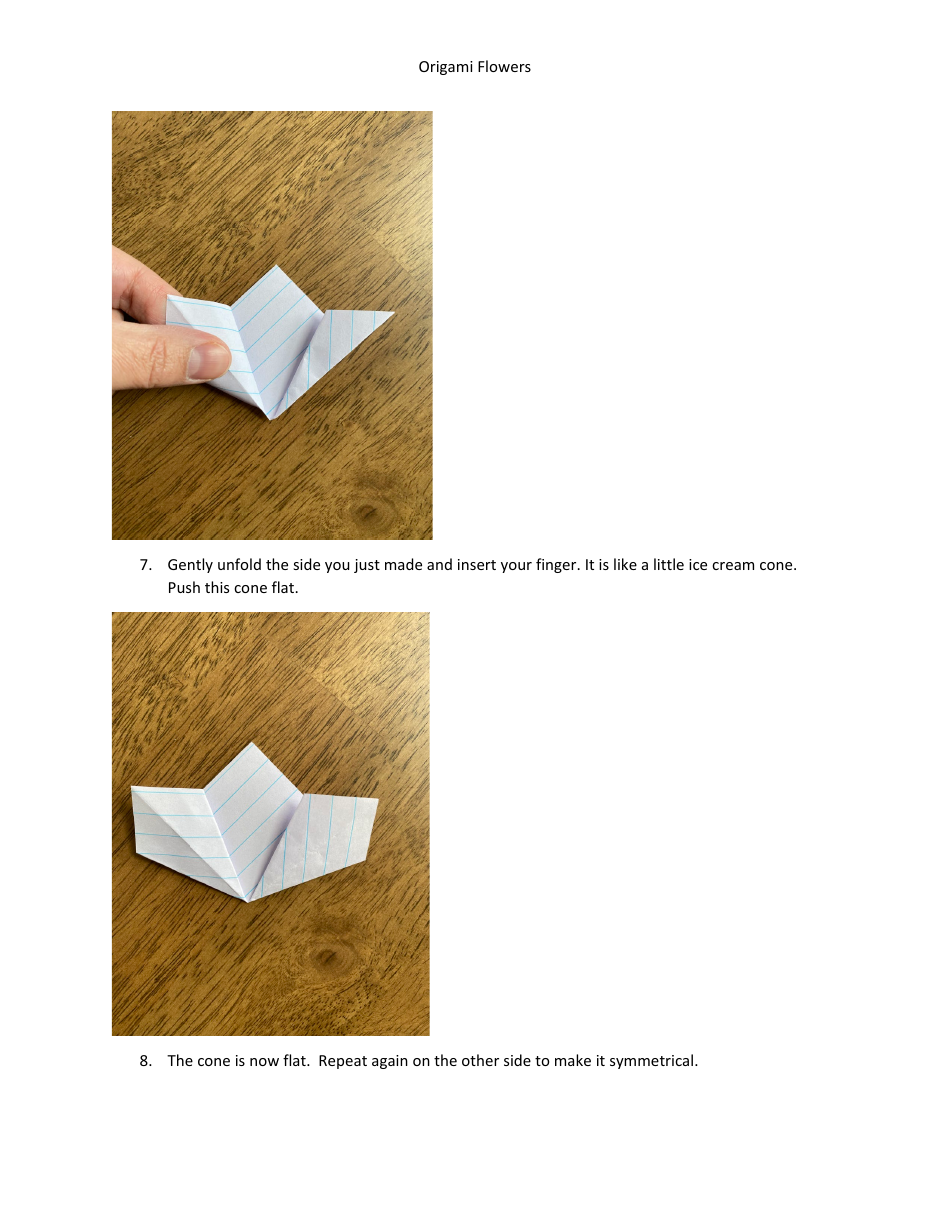 Origami Flowers

7. Gently unfold the side you just made and insert your finger. It is like a little ice cream cone. Push this cone flat.

8. The cone is now flat. Repeat again on the other side to make it symmetrical.