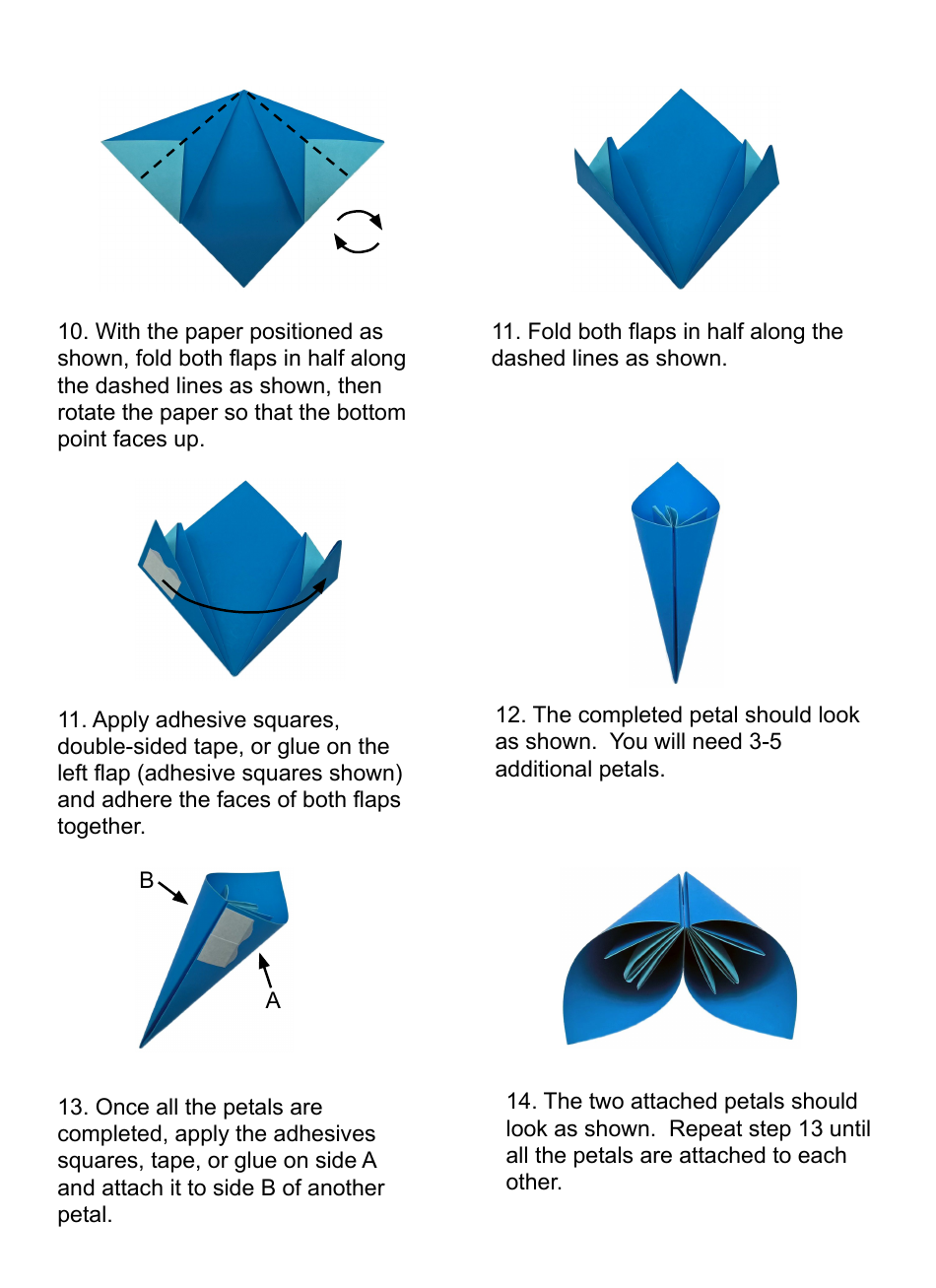 10. With the paper positioned as shown, fold both flaps in half along the dashed lines as shown, then rotate the paper so that the bottom point faces up.

11. Fold both flaps in half along the dashed lines as shown.

11. Apply adhesive squares, double-sided tape, or glue on the left flap (adhesive squares shown) and adhere the faces of both flaps together.

12. The completed petal should look as shown. You will need 3-5 additional petals.

B

A

13. Once all the petals are completed, apply the adhesives squares, tape, or glue on side A and attach it to side B of another petal.

14. The two attached petals should look as shown. Repeat step 13 until all the petals are attached to each other.