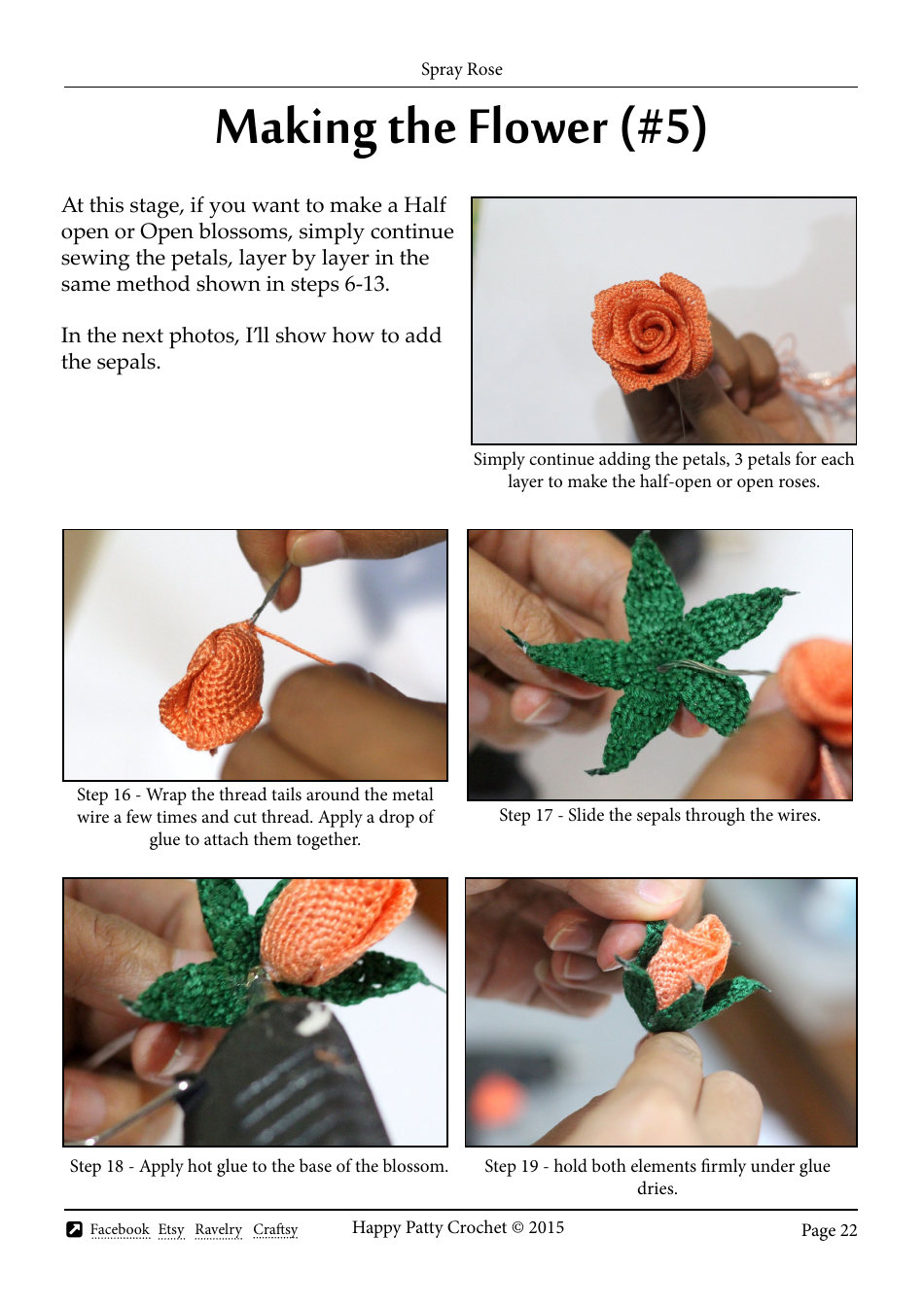 Spray Rose

Making the Flower (#5)

At this stage, if you want to make a Half open or Open blossoms, simply continue sewing the petals, layer by layer in the same method shown in steps 6-13.

In the next photos, I'll show how to add the sepals.

Simply continue adding the petals, 3 petals for each layer to make the half-open or open roses.

Step 16 - Wrap the thread tails around the metal wire a few times and cut thread. Apply a drop of glue to attach them together.

Step 17 - Slide the sepals through the wires.

Step 18 - Apply hot glue to the base of the blossom.

Step 19 - hold both elements firmly under glue dries.

Facebook Etsy Ravelry Craftsy

Happy Patty Crochet © 2015

Page 22