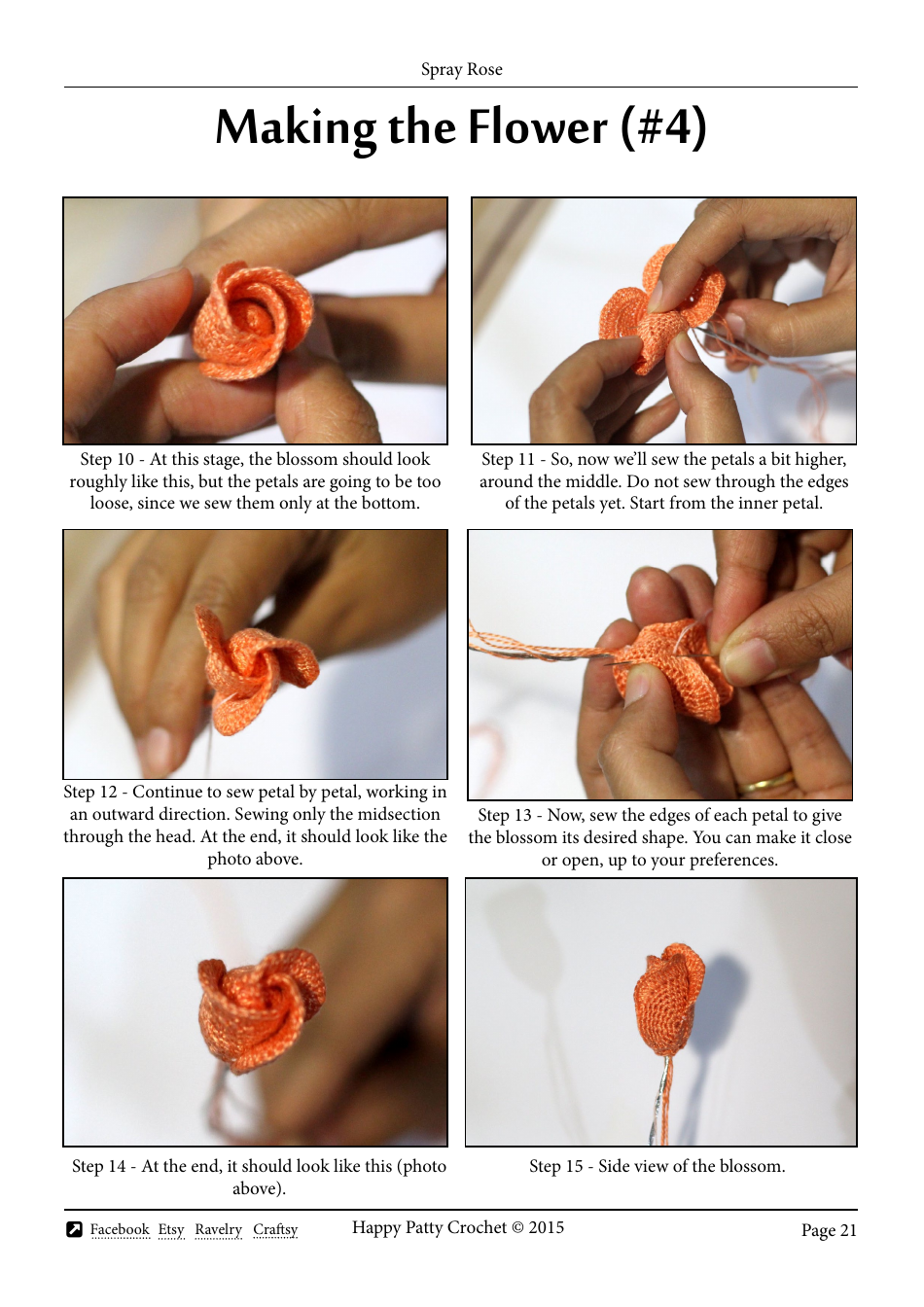 Spray Rose

Making the Flower (#4)

Step 10 - At this stage, the blossom should look roughly like this, but the petals are going to be too loose, since we sew them only at the bottom.

Step 11 - So, now we'll sew the petals a bit higher, around the middle. Do not sew through the edges of the petals yet. Start from the inner petal.

Step 12 - Continue to sew petal by petal, working in an outward direction. Sewing only the midsection through the head. At the end, it should look like the photo above.

Step 13 - Now, sew the edges of each petal to give the blossom its desired shape. You can make it close or open, up to your preferences.

Step 14 - At the end, it should look like this (photo above).

Step 15 - Side view of the blossom.

Facebook Etsy Ravelry Craftsy

Happy Patty Crochet © 2015

Page 21