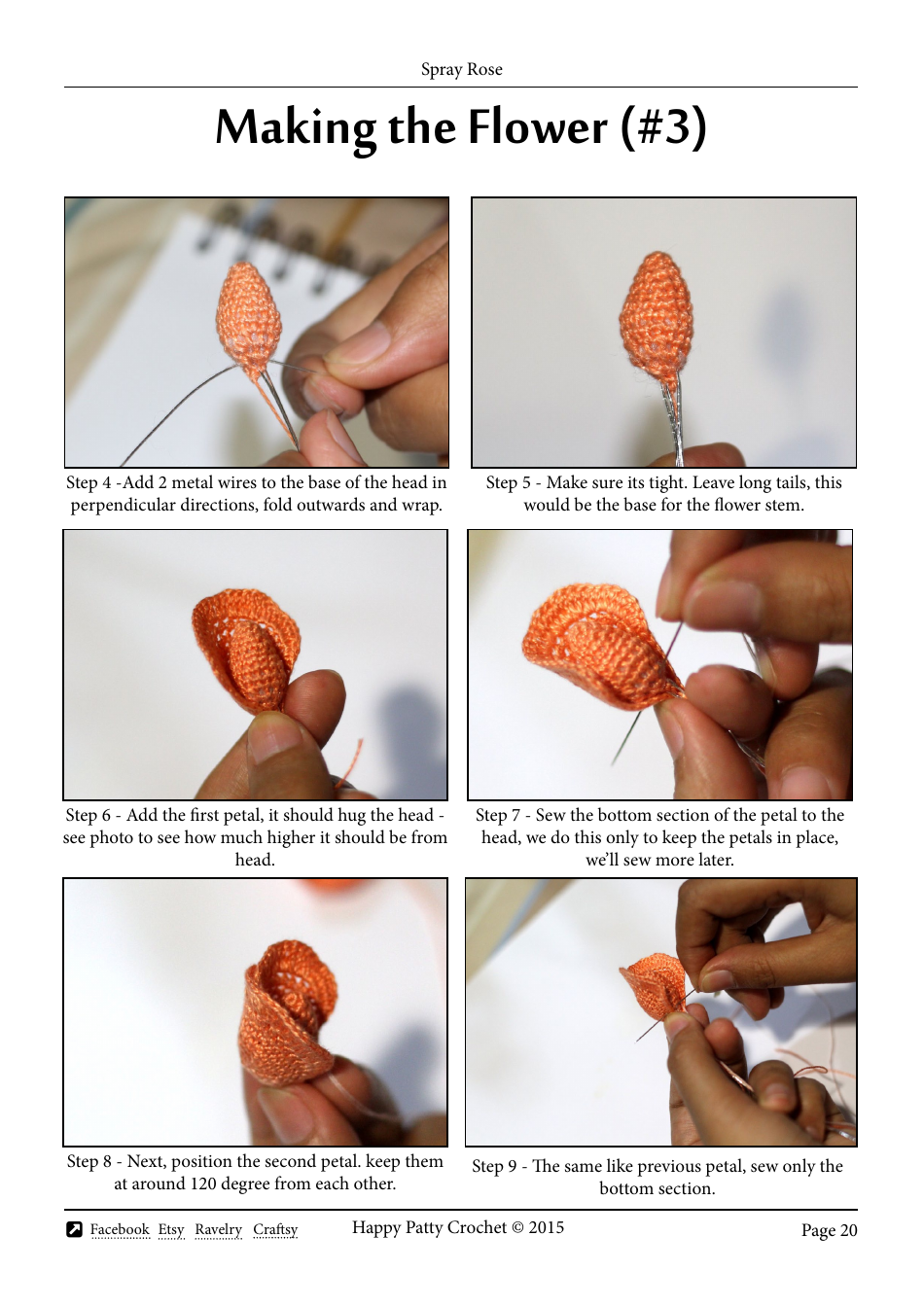 Spray Rose

Making the Flower (#3)

Step 4 -Add 2 metal wires to the base of the head in perpendicular directions, fold outwards and wrap.

Step 5 - Make sure its tight. Leave long tails, this would be the base for the flower stem.

Step 6 - Add the first petal, it should hug the head - see photo to see how much higher it should be from head.

Step 7 - Sew the bottom section of the petal to the head, we do this only to keep the petals in place, we'll sew more later.

Step 8 - Next, position the second petal. keep them at around 120 degree from each other.

Step 9 - The same like previous petal, sew only the bottom section.

Facebook Etsy Ravelry Craftsy Happy Patty Crochet © 2015 Page 20