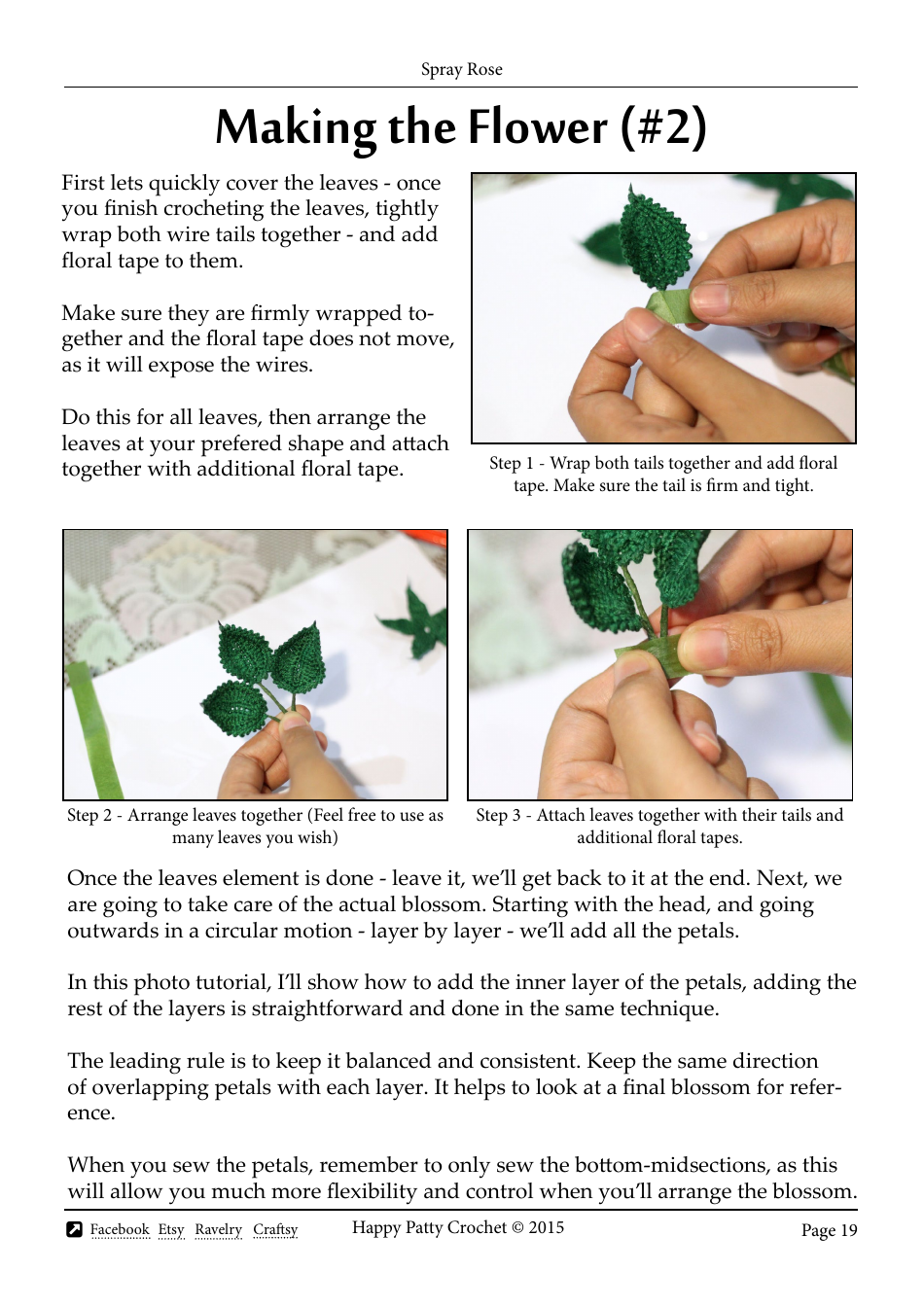 Spray Rose

Making the Flower (#2)

First lets quickly cover the leaves - once you finish crocheting the leaves, tightly wrap both wire tails together - and add floral tape to them.

Make sure they are firmly wrapped together and the floral tape does not move, as it will expose the wires.

Do this for all leaves, then arrange the leaves at your prefered shape and attach together with additional floral tape.

Step 1 - Wrap both tails together and add floral tape. Make sure the tail is firm and tight.

Step 2 - Arrange leaves together (Feel free to use as many leaves you wish)

Step 3 - Attach leaves together with their tails and additional floral tapes.

Once the leaves element is done - leave it, we'll get back to it at the end. Next, we are going to take care of the actual blossom. Starting with the head, and going outwards in a circular motion - layer by layer - we'll add all the petals.

In this photo tutorial, I'll show how to add the inner layer of the petals, adding the rest of the layers is straightforward and done in the same technique.

The leading rule is to keep it balanced and consistent. Keep the same direction of overlapping petals with each layer. It helps to look at a final blossom for reference.

When you sew the petals, remember to only sew the bottom-midsections, as this will allow you much more flexibility and control when you'll arrange the blossom.

Facebook Etsy Ravelry Craftsy Happy Patty Crochet © 2015 Page 19