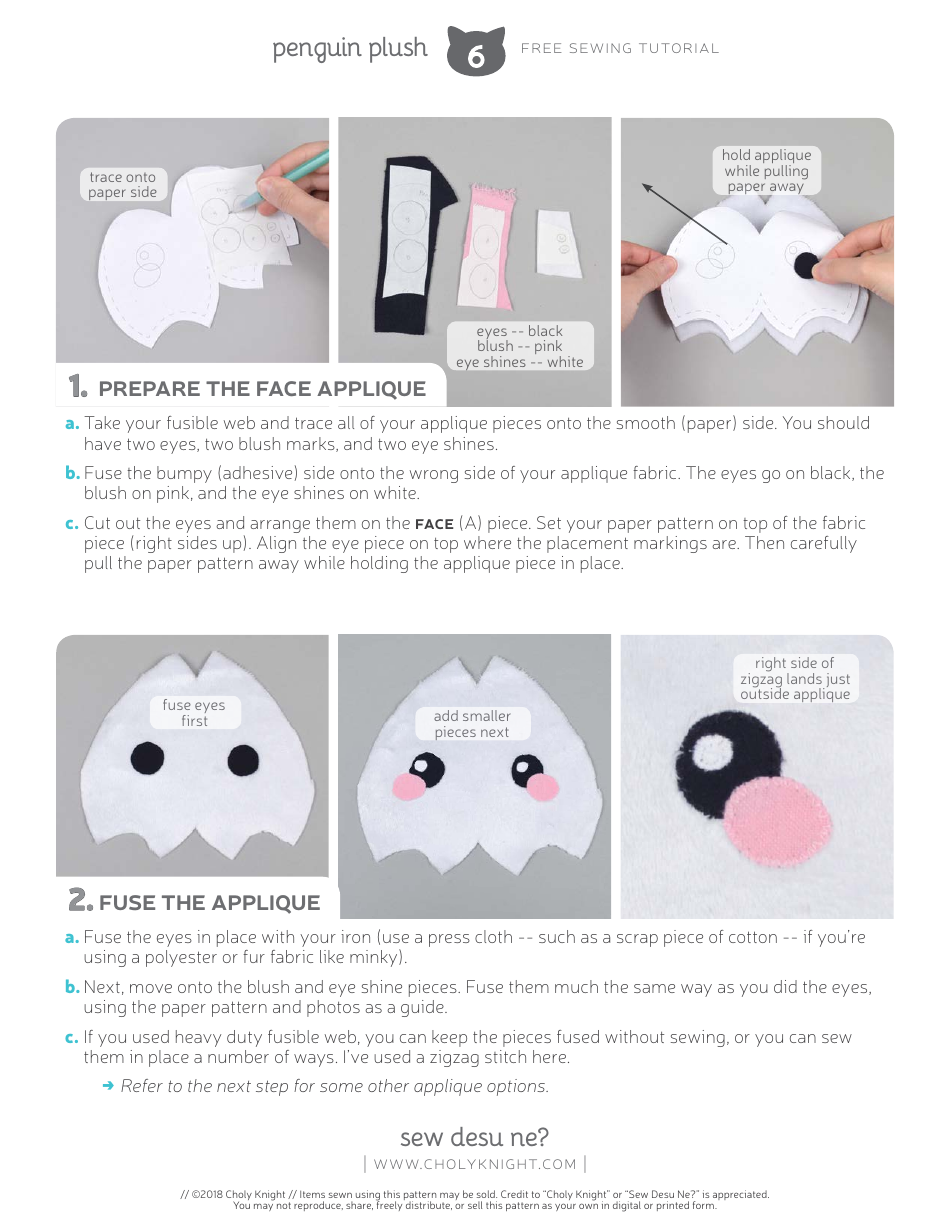 penguin plush 6 FREE SEWING TUTORIAL

trace onto paper side

eyes -- black
blush -- pink
eye shines -- white

hold applique while pulling paper away

1. PREPARE THE FACE APPLIQUE

a. Take your fusible web and trace all of your applique pieces onto the smooth (paper) side. You should have two eyes, two blush marks, and two eye shines.

b. Fuse the bumpy (adhesive) side onto the wrong side of your applique fabric. The eyes go on black, the blush on pink, and the eye shines on white.

c. Cut out the eyes and arrange them on the FACE (A) piece. Set your paper pattern on top of the fabric piece (right sides up). Align the eye piece on top where the placement markings are. Then carefully pull the paper pattern away while holding the applique piece in place.

fuse eyes first

add smaller pieces next

right side of zigzag lands just outside applique

2. FUSE THE APPLIQUE

a. Fuse the eyes in place with your iron (use a press cloth -- such as a scrap piece of cotton -- if you're using a polyester or fur fabric like minky).

b. Next, move onto the blush and eye shine pieces. Fuse them much the same way as you did the eyes, using the paper pattern and photos as a guide.

c. If you used heavy duty fusible web, you can keep the pieces fused without sewing, or you can sew them in place a number of ways. I've used a zigzag stitch here.

➜ Refer to the next step for some other applique options.

sew desu ne?
| WWW.CHOLYKNIGHT.COM |

// ©2018 Choly Knight // Items sewn using this pattern may be sold. Credit to "Choly Knight" or "Sew Desu Ne?" is appreciated. You may not reproduce, share, freely distribute, or sell this pattern as your own in digital or printed form.