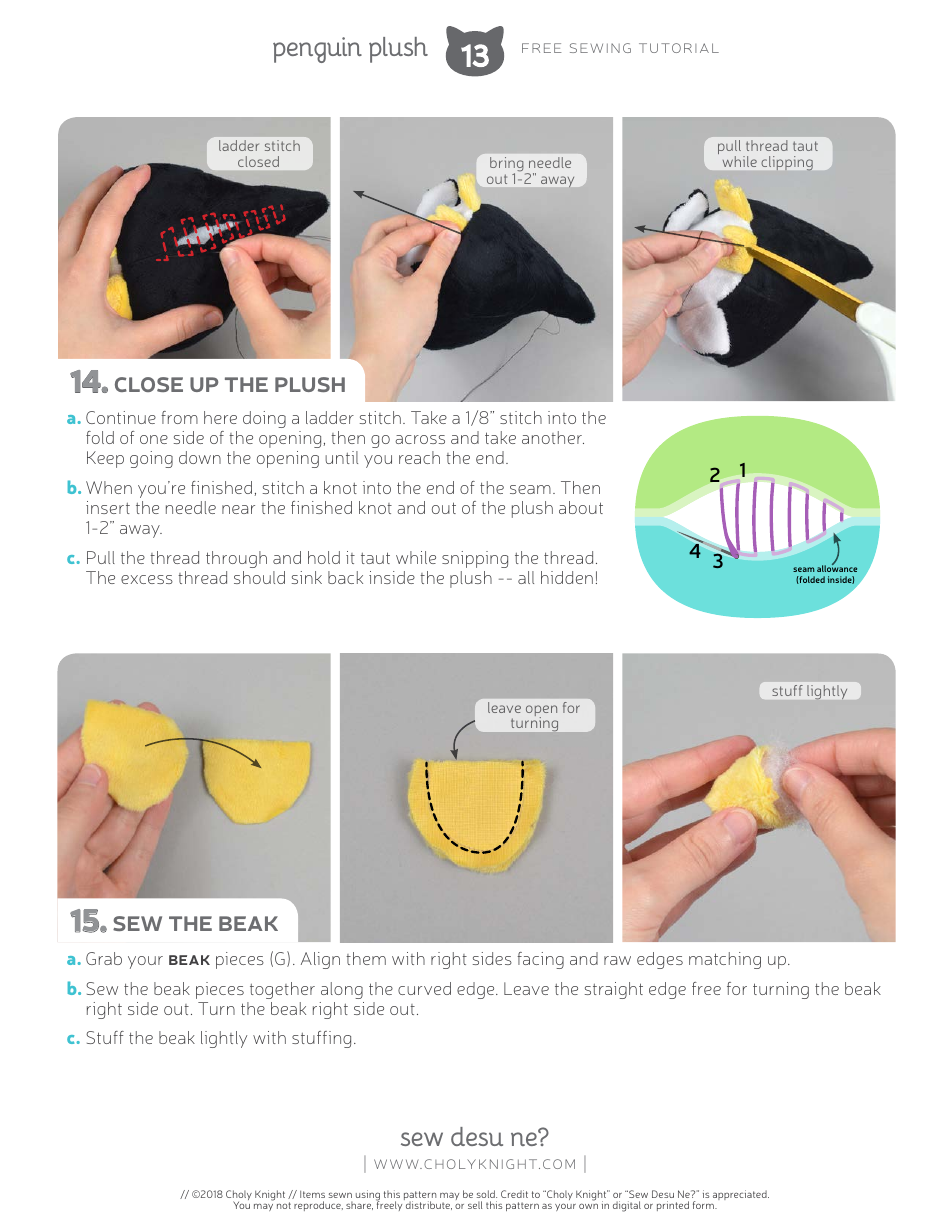 penguin plush 13 FREE SEWING TUTORIAL

ladder stitch closed

bring needle out 1-2" away

pull thread taut while clipping

14. CLOSE UP THE PLUSH

a. Continue from here doing a ladder stitch. Take a 1/8" stitch into the fold of one side of the opening, then go across and take another. Keep going down the opening until you reach the end.

b. When you're finished, stitch a knot into the end of the seam. Then insert the needle near the finished knot and out of the plush about 1-2" away.

c. Pull the thread through and hold it taut while snipping the thread. The excess thread should sink back inside the plush -- all hidden!

2 1

4 3

seam allowance (folded inside)

leave open for turning

stuff lightly

15. SEW THE BEAK

a. Grab your BEAK pieces (G). Align them with right sides facing and raw edges matching up.

b. Sew the beak pieces together along the curved edge. Leave the straight edge free for turning the beak right side out. Turn the beak right side out.

c. Stuff the beak lightly with stuffing.

sew desu ne?

| WWW.CHOLYKNIGHT.COM |

// ©2018 Choly Knight // Items sewn using this pattern may be sold. Credit to "Choly Knight" or "Sew Desu Ne?" is appreciated. You may not reproduce, share, freely distribute, or sell this pattern as your own in digital or printed form.