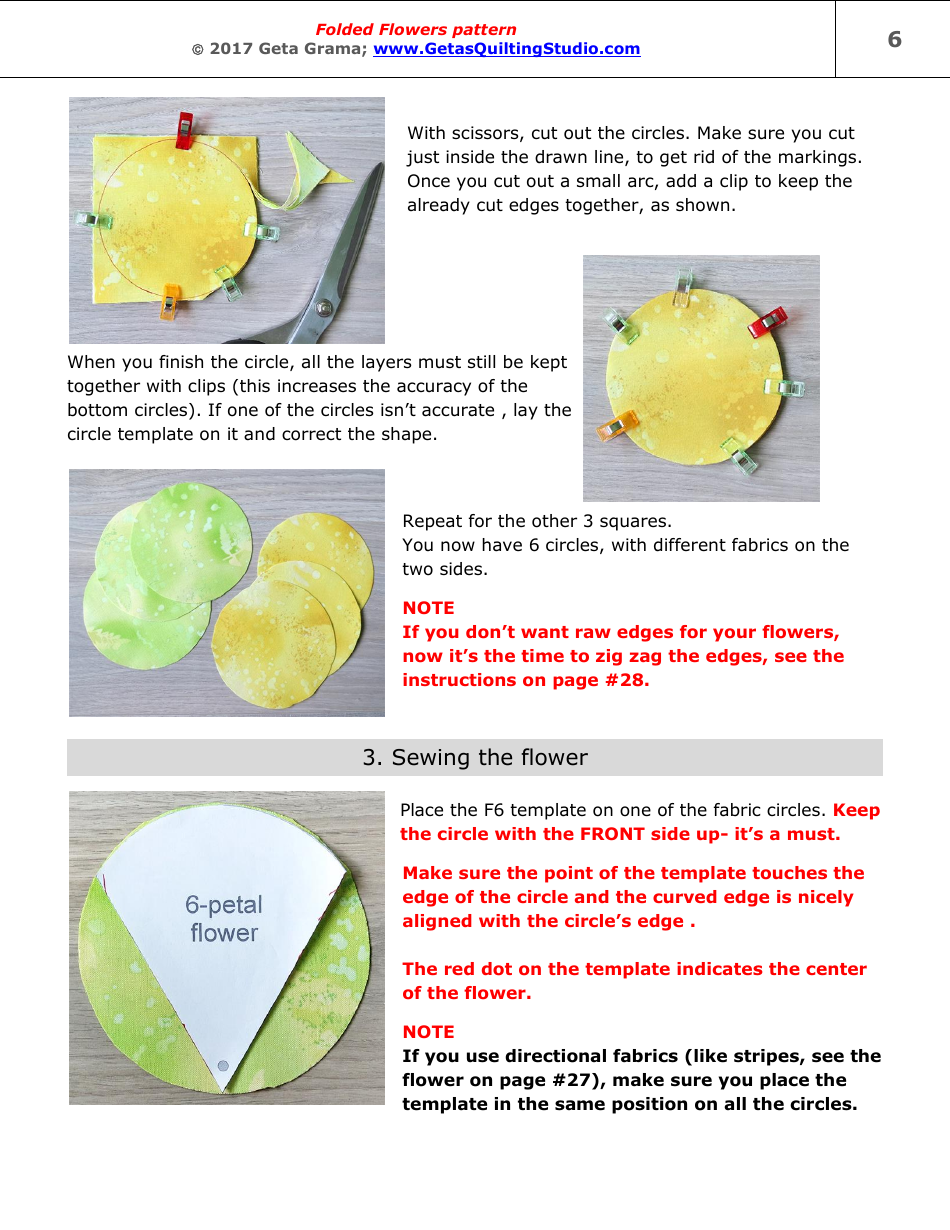 Folded Flowers pattern
© 2017 Geta Grama; www.GetasQuiltingStudio.com

6

With scissors, cut out the circles. Make sure you cut just inside the drawn line, to get rid of the markings. Once you cut out a small arc, add a clip to keep the already cut edges together, as shown.

When you finish the circle, all the layers must still be kept together with clips (this increases the accuracy of the bottom circles). If one of the circles isn't accurate , lay the circle template on it and correct the shape.

Repeat for the other 3 squares.
You now have 6 circles, with different fabrics on the two sides.

NOTE
If you don't want raw edges for your flowers, now it's the time to zig zag the edges, see the instructions on page #28.

3. Sewing the flower

6-petal flower

Place the F6 template on one of the fabric circles. Keep the circle with the FRONT side up- it's a must.

Make sure the point of the template touches the edge of the circle and the curved edge is nicely aligned with the circle's edge .

The red dot on the template indicates the center of the flower.

NOTE
If you use directional fabrics (like stripes, see the flower on page #27), make sure you place the template in the same position on all the circles.