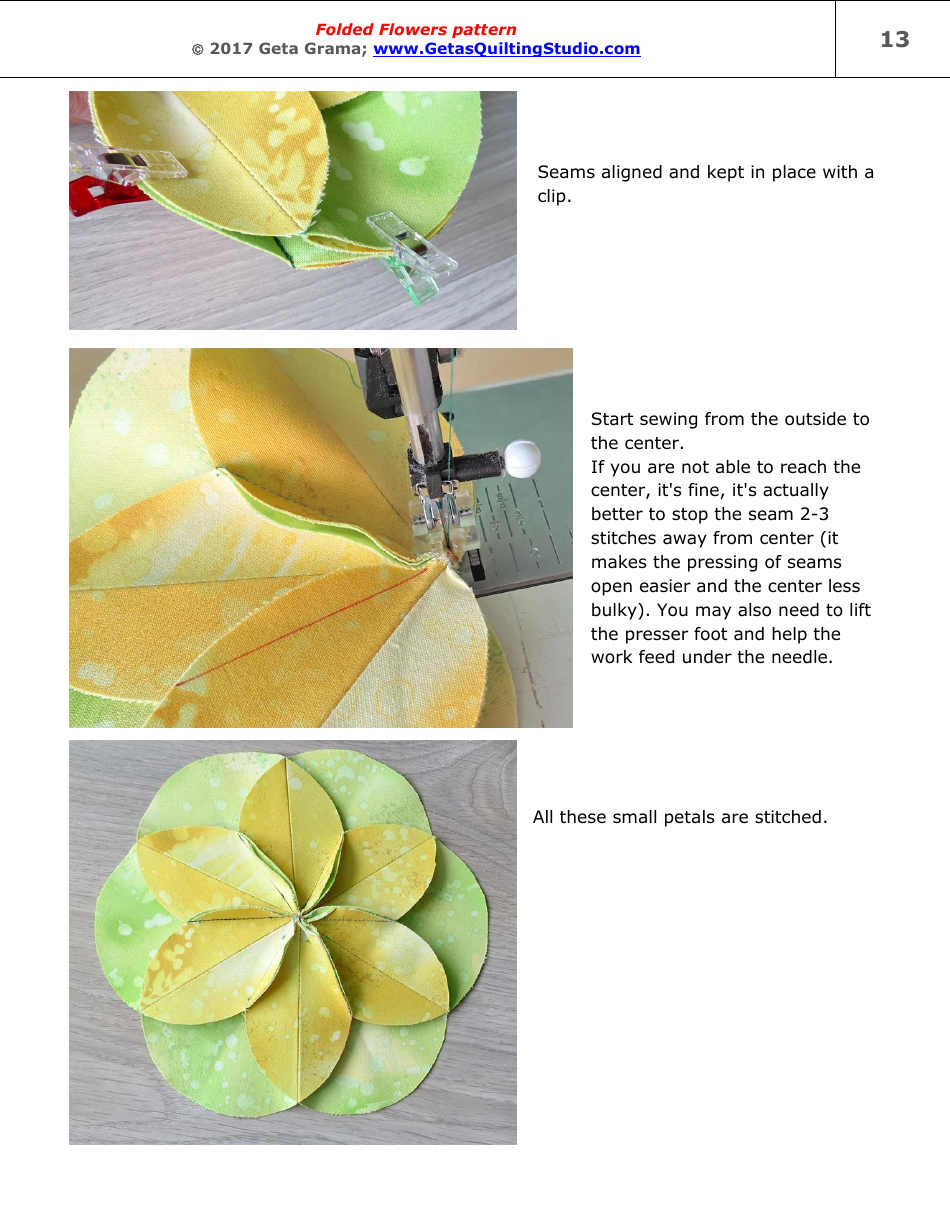 Folded Flowers pattern
© 2017 Geta Grama; www.GetasQuiltingStudio.com

13

Seams aligned and kept in place with a clip.

Start sewing from the outside to the center.
If you are not able to reach the center, it's fine, it's actually better to stop the seam 2-3 stitches away from center (it makes the pressing of seams open easier and the center less bulky). You may also need to lift the presser foot and help the work feed under the needle.

All these small petals are stitched.