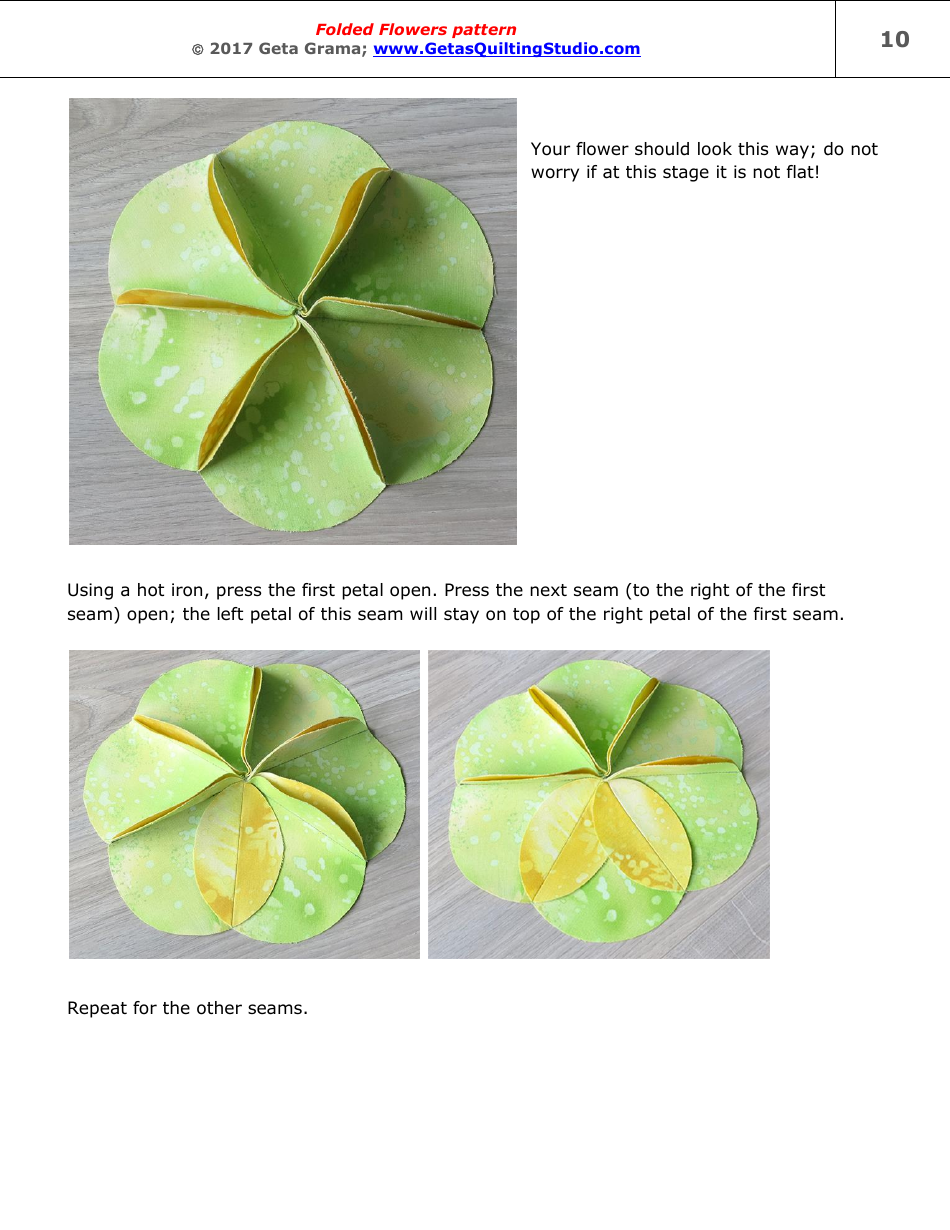 Folded Flowers pattern
© 2017 Geta Grama; www.GetasQuiltingStudio.com

10

Your flower should look this way; do not worry if at this stage it is not flat!

Using a hot iron, press the first petal open. Press the next seam (to the right of the first seam) open; the left petal of this seam will stay on top of the right petal of the first seam.

Repeat for the other seams.