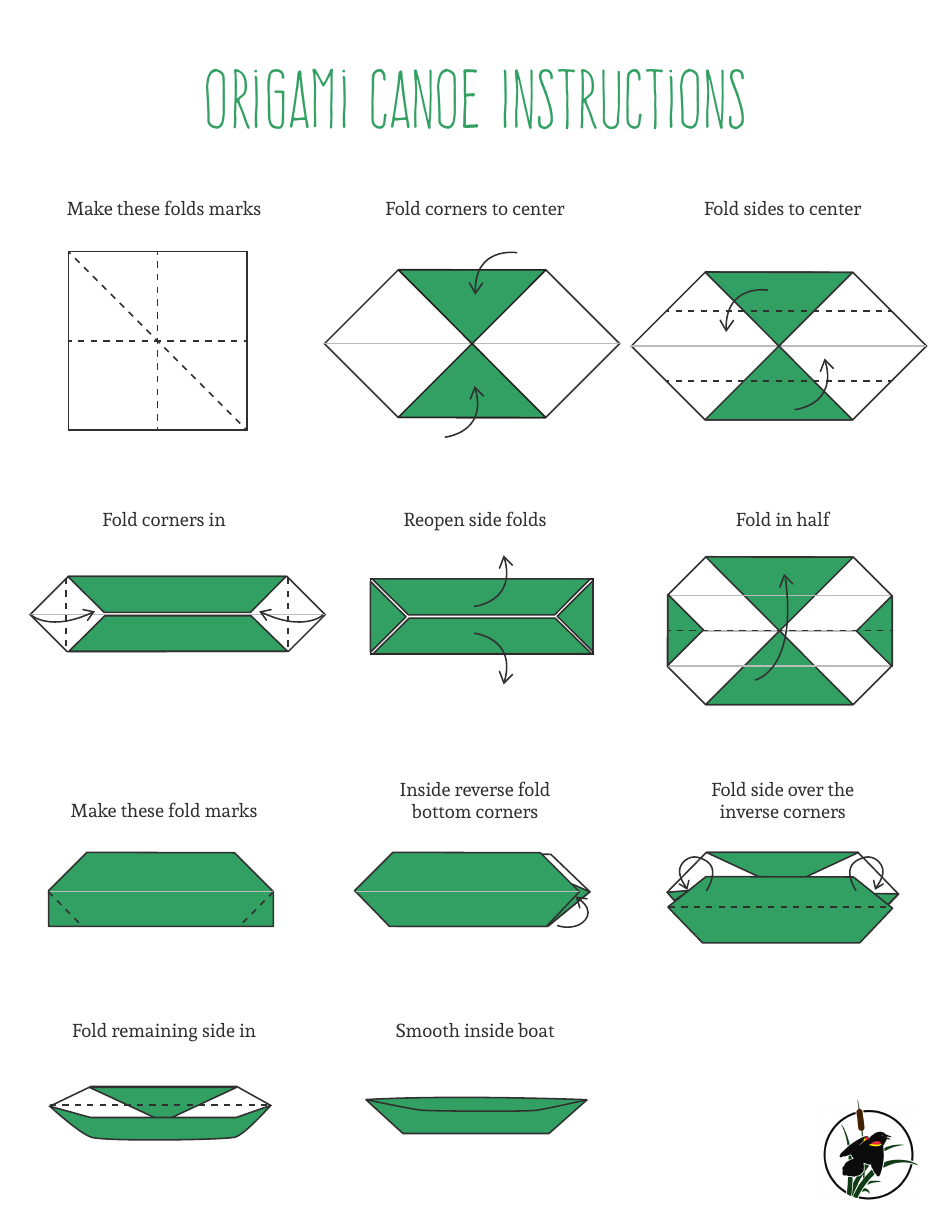 ORIGAMI CANOE INSTRUCTIONS

Make these folds marks

Fold corners to center

Fold sides to center

Fold corners in

Reopen side folds

Fold in half

Make these fold marks

Inside reverse fold bottom corners

Fold side over the inverse corners

Fold remaining side in

Smooth inside boat