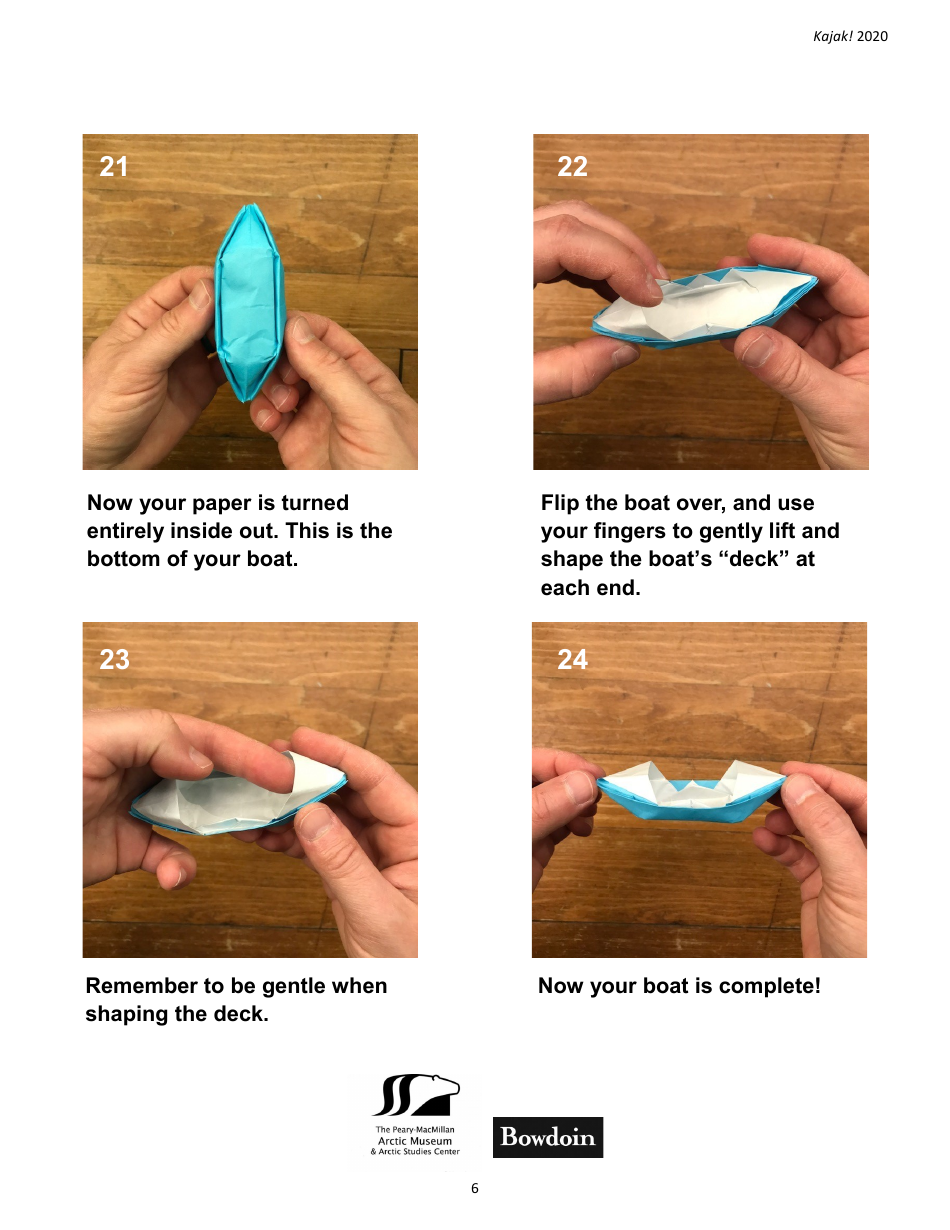 Kajak! 2020

21

Now your paper is turned entirely inside out. This is the bottom of your boat.

22

Flip the boat over, and use your fingers to gently lift and shape the boat's "deck" at each end.

23

Remember to be gentle when shaping the deck.

24

Now your boat is complete!

The Peary-MacMillan
Arctic Museum
& Arctic Studies Center

Bowdoin

6