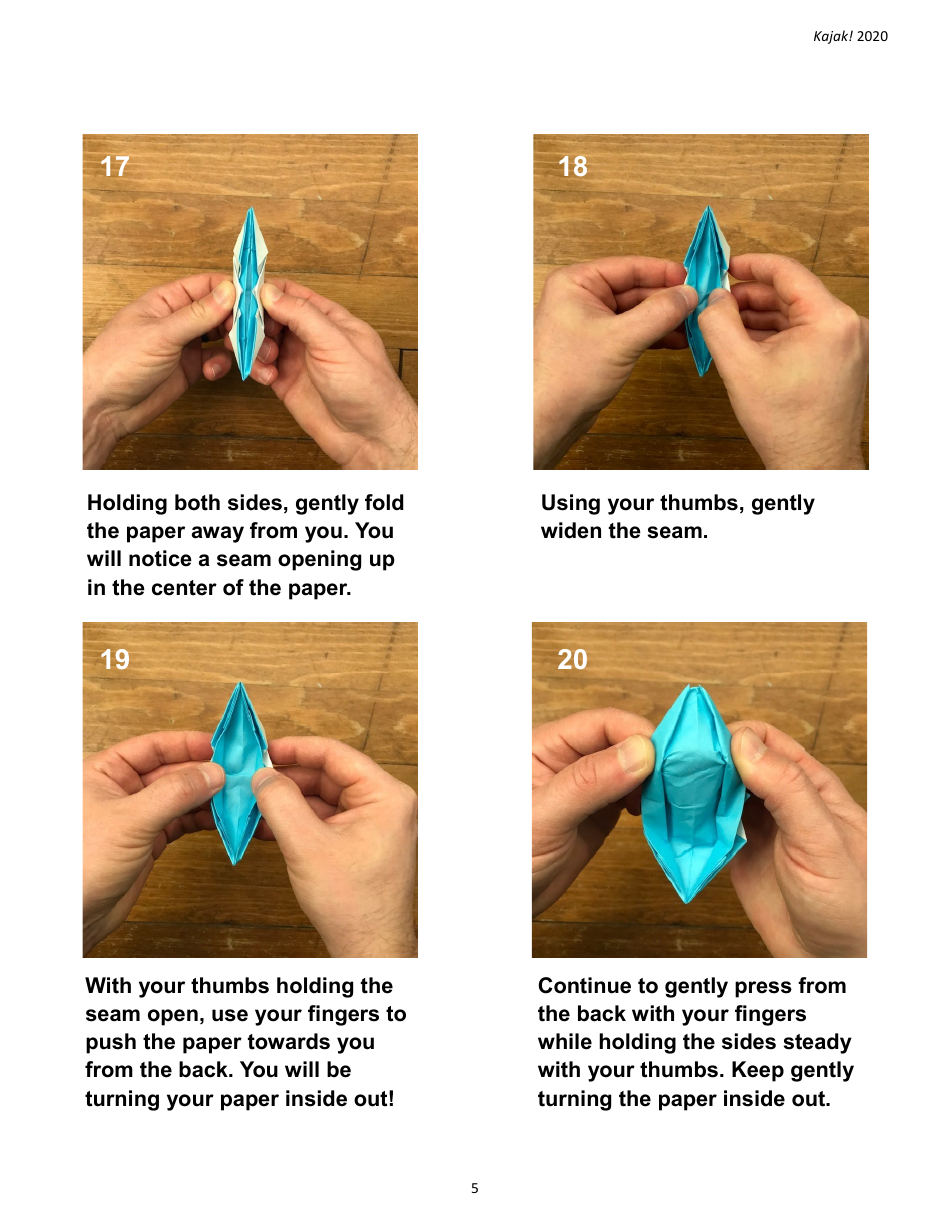 Kajak! 2020

17

Holding both sides, gently fold the paper away from you. You will notice a seam opening up in the center of the paper.

18

Using your thumbs, gently widen the seam.

19

With your thumbs holding the seam open, use your fingers to push the paper towards you from the back. You will be turning your paper inside out!

20

Continue to gently press from the back with your fingers while holding the sides steady with your thumbs. Keep gently turning the paper inside out.

5