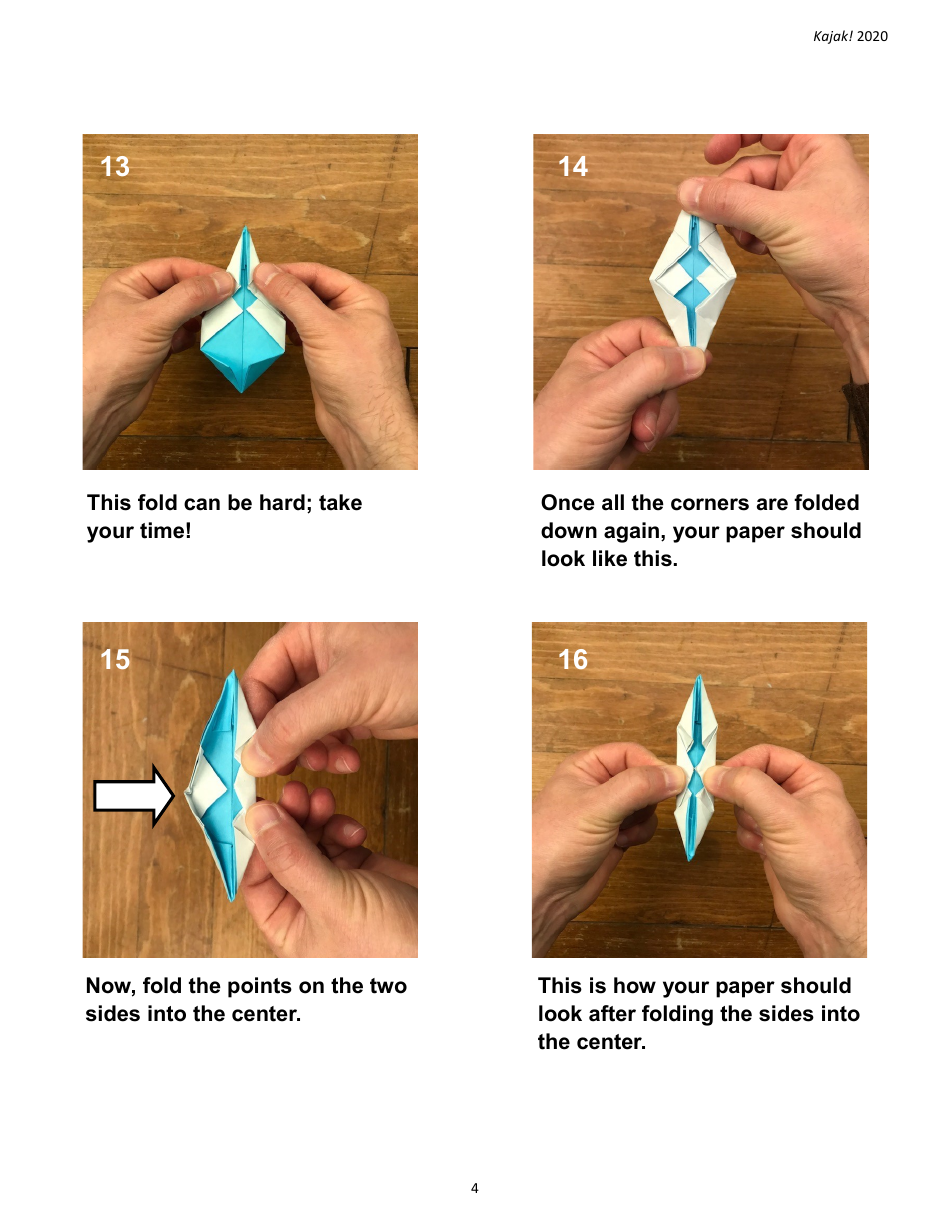 Kajak! 2020

13

This fold can be hard; take your time!

14

Once all the corners are folded down again, your paper should look like this.

15

Now, fold the points on the two sides into the center.

16

This is how your paper should look after folding the sides into the center.

4