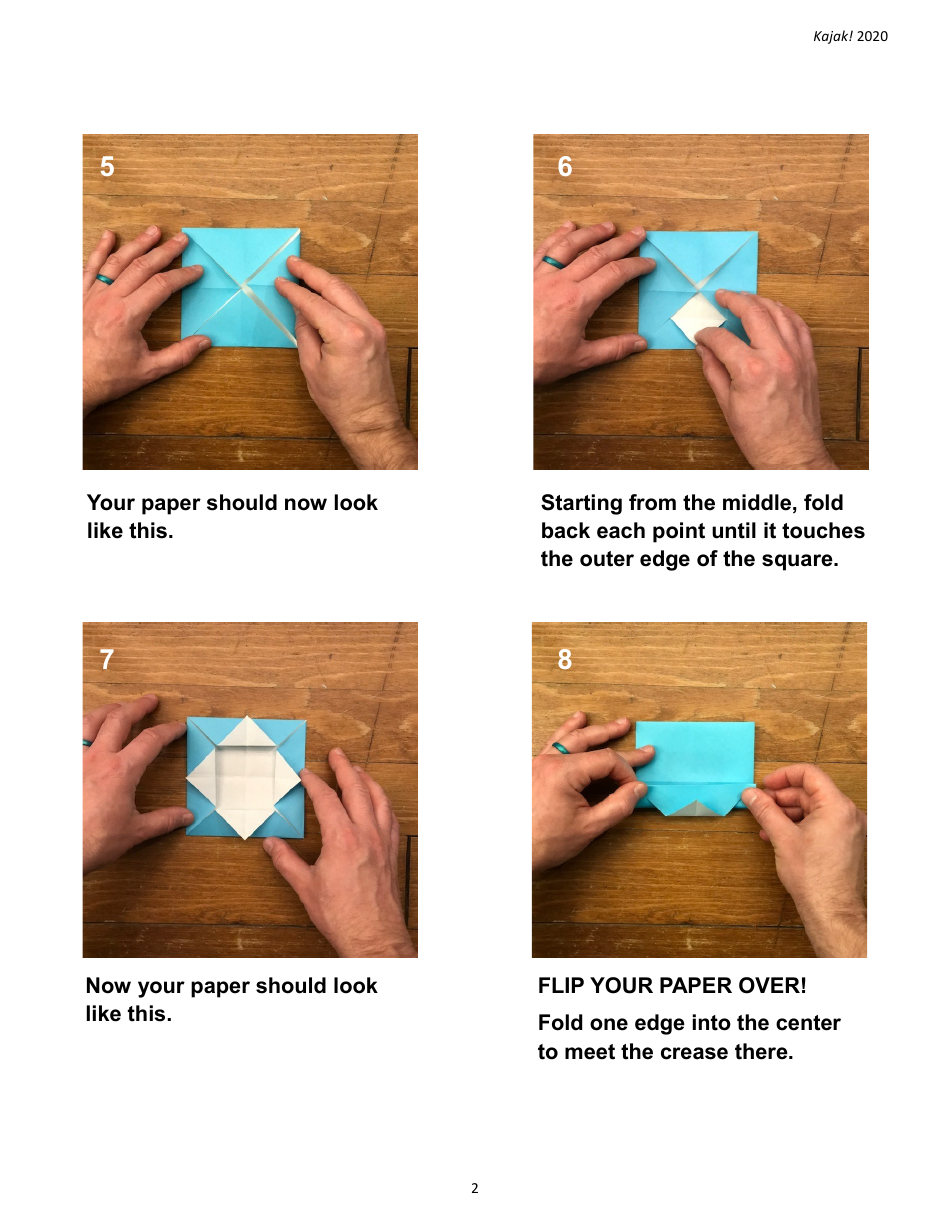 Kajak! 2020

5

Your paper should now look like this.

6

Starting from the middle, fold back each point until it touches the outer edge of the square.

7

Now your paper should look like this.

8

FLIP YOUR PAPER OVER!

Fold one edge into the center to meet the crease there.

2