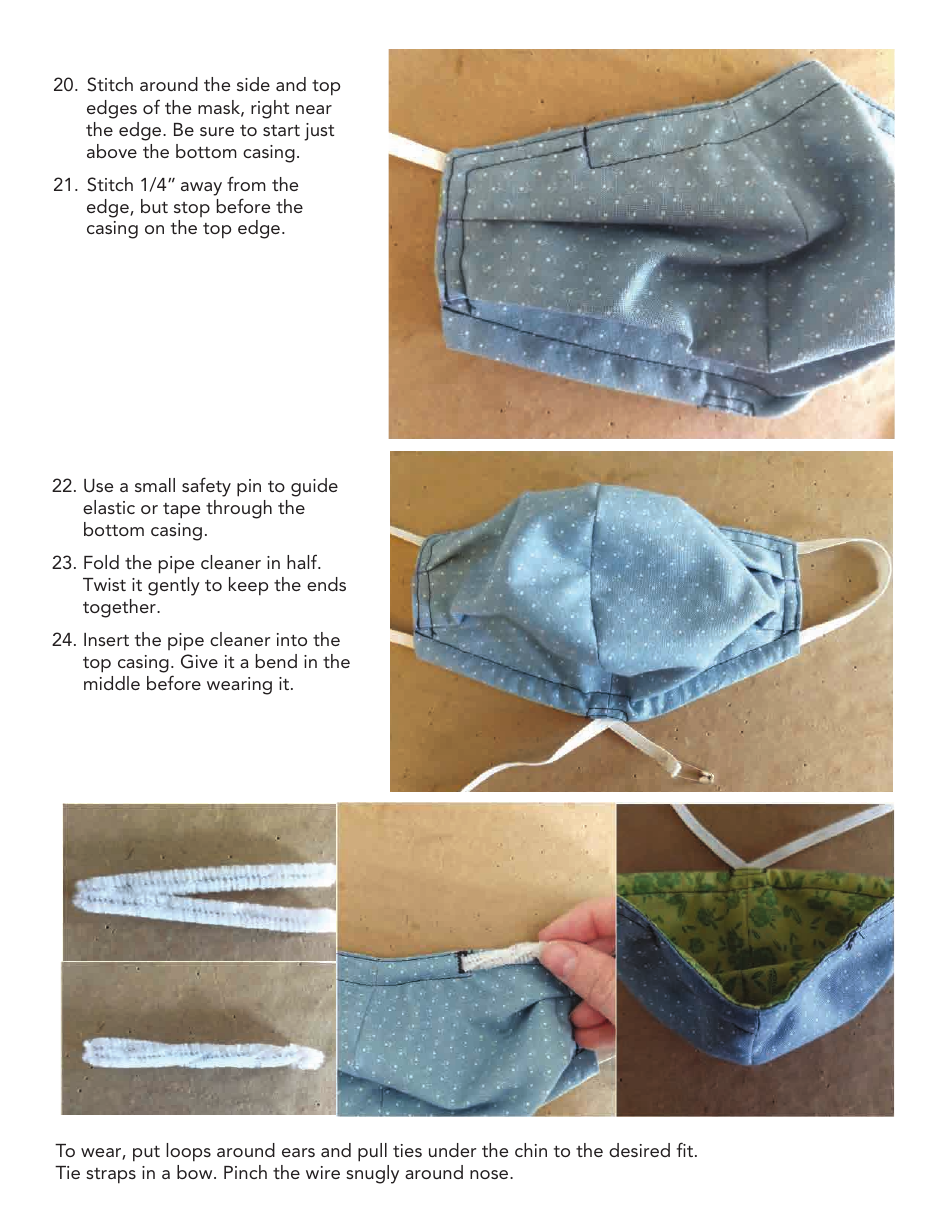 20. Stitch around the side and top edges of the mask, right near the edge. Be sure to start just above the bottom casing.

21. Stitch 1/4" away from the edge, but stop before the casing on the top edge.

22. Use a small safety pin to guide elastic or tape through the bottom casing.

23. Fold the pipe cleaner in half. Twist it gently to keep the ends together.

24. Insert the pipe cleaner into the top casing. Give it a bend in the middle before wearing it.

To wear, put loops around ears and pull ties under the chin to the desired fit. Tie straps in a bow. Pinch the wire snugly around nose.