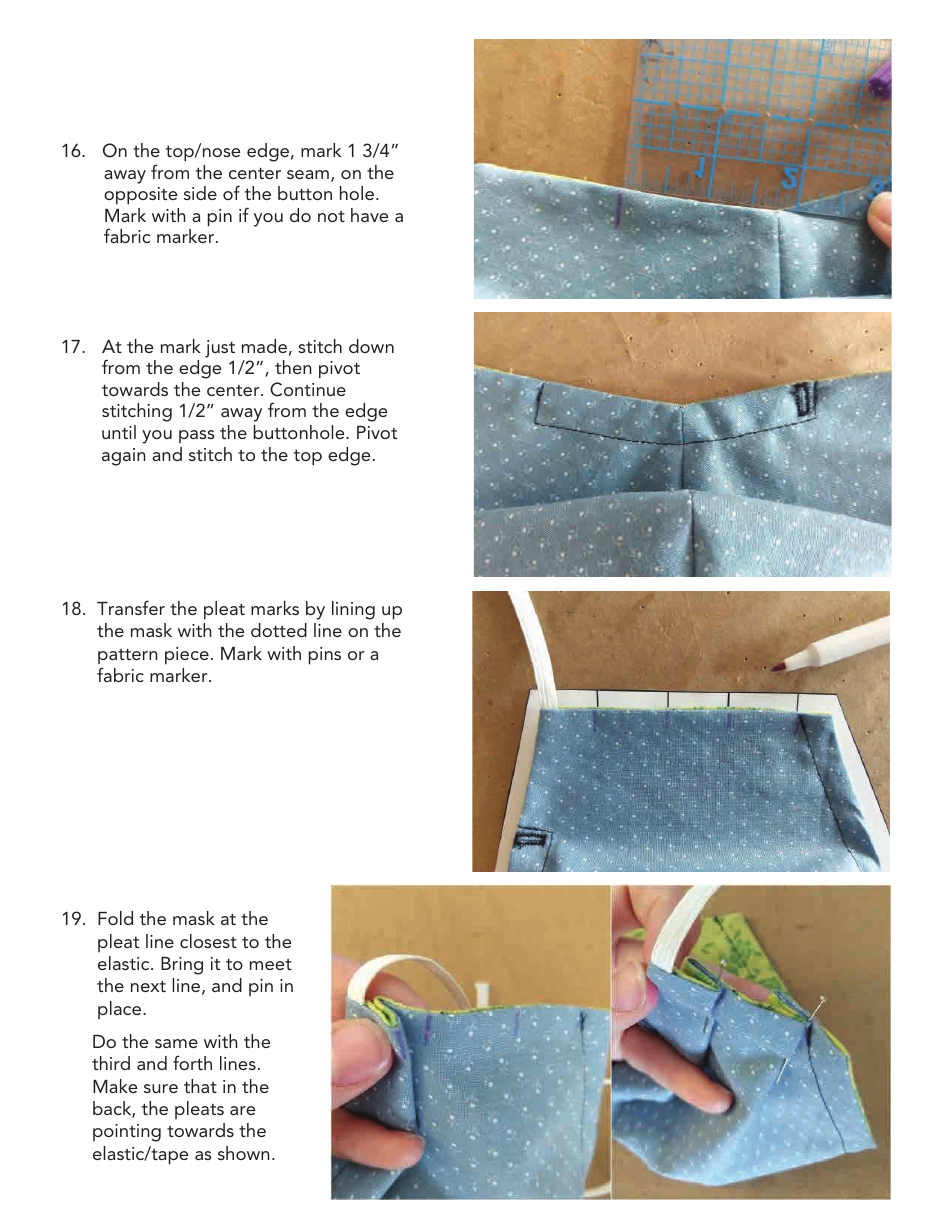 16. On the top/nose edge, mark 1 3/4" away from the center seam, on the opposite side of the button hole. Mark with a pin if you do not have a fabric marker.

17. At the mark just made, stitch down from the edge 1/2", then pivot towards the center. Continue stitching 1/2" away from the edge until you pass the buttonhole. Pivot again and stitch to the top edge.

18. Transfer the pleat marks by lining up the mask with the dotted line on the pattern piece. Mark with pins or a fabric marker.

19. Fold the mask at the pleat line closest to the elastic. Bring it to meet the next line, and pin in place.

Do the same with the third and forth lines. Make sure that in the back, the pleats are pointing towards the elastic/tape as shown.