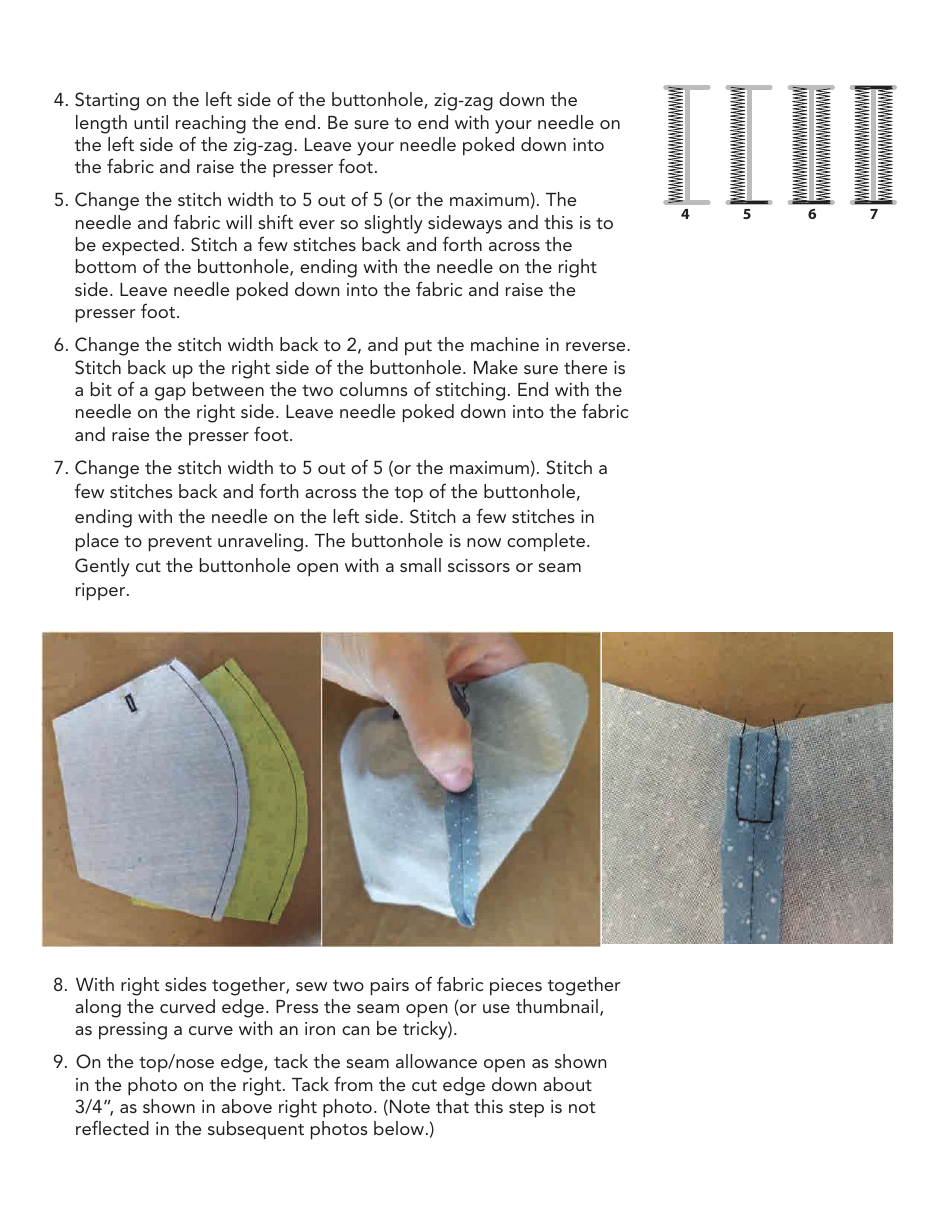 4. Starting on the left side of the buttonhole, zig-zag down the length until reaching the end. Be sure to end with your needle on the left side of the zig-zag. Leave your needle poked down into the fabric and raise the presser foot.

5. Change the stitch width to 5 out of 5 (or the maximum). The needle and fabric will shift ever so slightly sideways and this is to be expected. Stitch a few stitches back and forth across the bottom of the buttonhole, ending with the needle on the right side. Leave needle poked down into the fabric and raise the presser foot.

6. Change the stitch width back to 2, and put the machine in reverse. Stitch back up the right side of the buttonhole. Make sure there is a bit of a gap between the two columns of stitching. End with the needle on the right side. Leave needle poked down into the fabric and raise the presser foot.

7. Change the stitch width to 5 out of 5 (or the maximum). Stitch a few stitches back and forth across the top of the buttonhole, ending with the needle on the left side. Stitch a few stitches in place to prevent unraveling. The buttonhole is now complete. Gently cut the buttonhole open with a small scissors or seam ripper.

4 5 6 7

8. With right sides together, sew two pairs of fabric pieces together along the curved edge. Press the seam open (or use thumbnail, as pressing a curve with an iron can be tricky).

9. On the top/nose edge, tack the seam allowance open as shown in the photo on the right. Tack from the cut edge down about 3/4", as shown in above right photo. (Note that this step is not reflected in the subsequent photos below.)