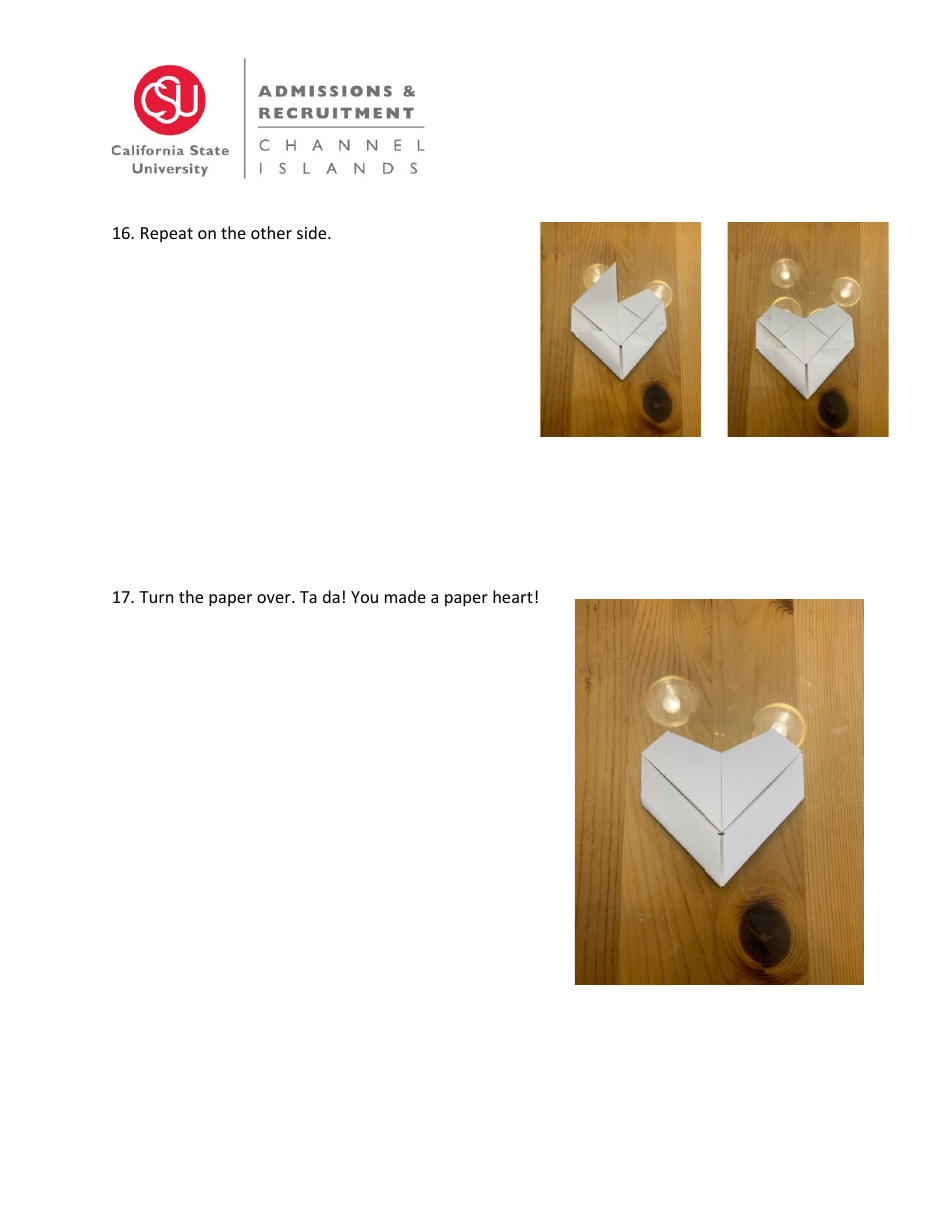 CSU
California State University

ADMISSIONS & RECRUITMENT
CHANNEL ISLANDS

16. Repeat on the other side.

17. Turn the paper over. Ta da! You made a paper heart!