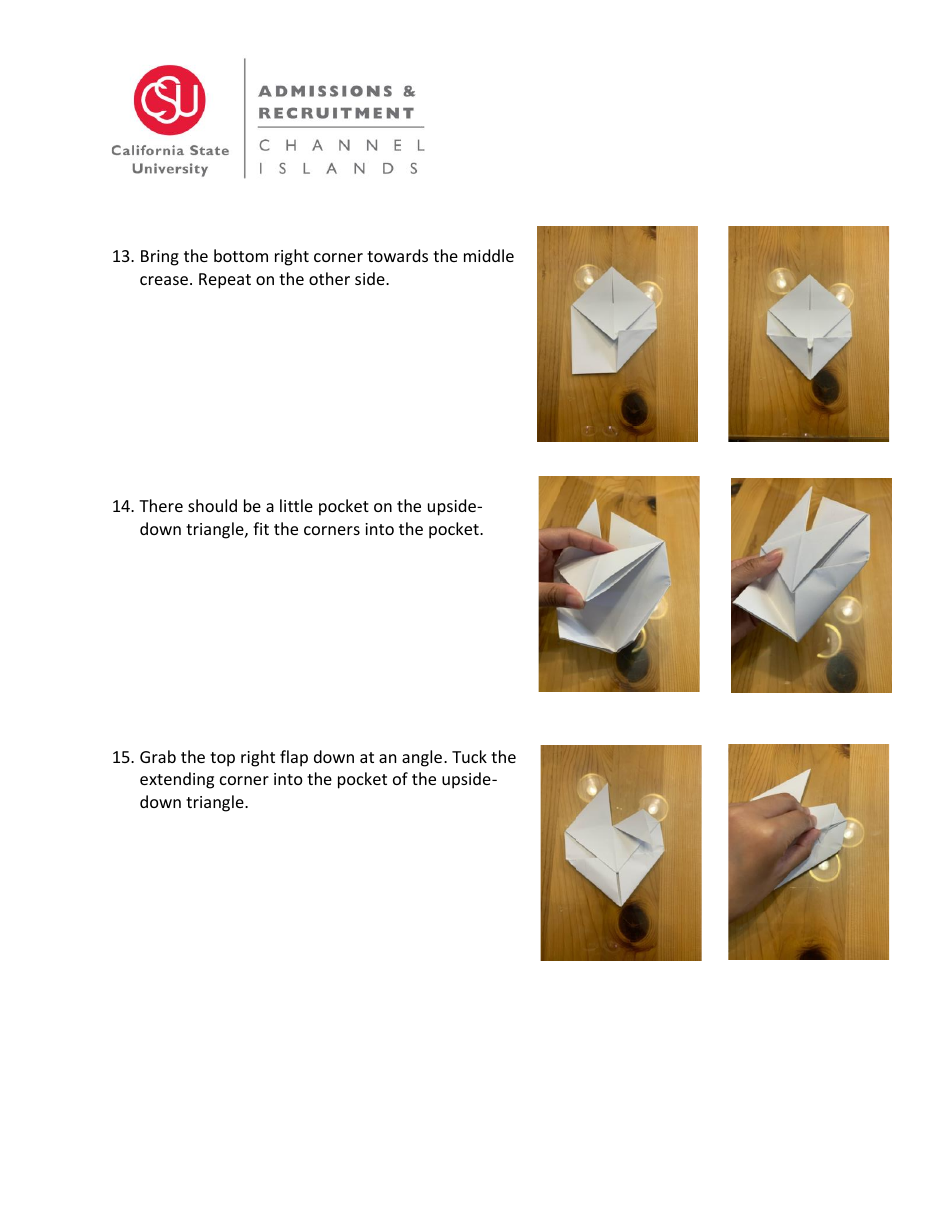 CSU
California State University

ADMISSIONS & RECRUITMENT
CHANNEL ISLANDS

13. Bring the bottom right corner towards the middle crease. Repeat on the other side.

14. There should be a little pocket on the upside-down triangle, fit the corners into the pocket.

15. Grab the top right flap down at an angle. Tuck the extending corner into the pocket of the upside-down triangle.